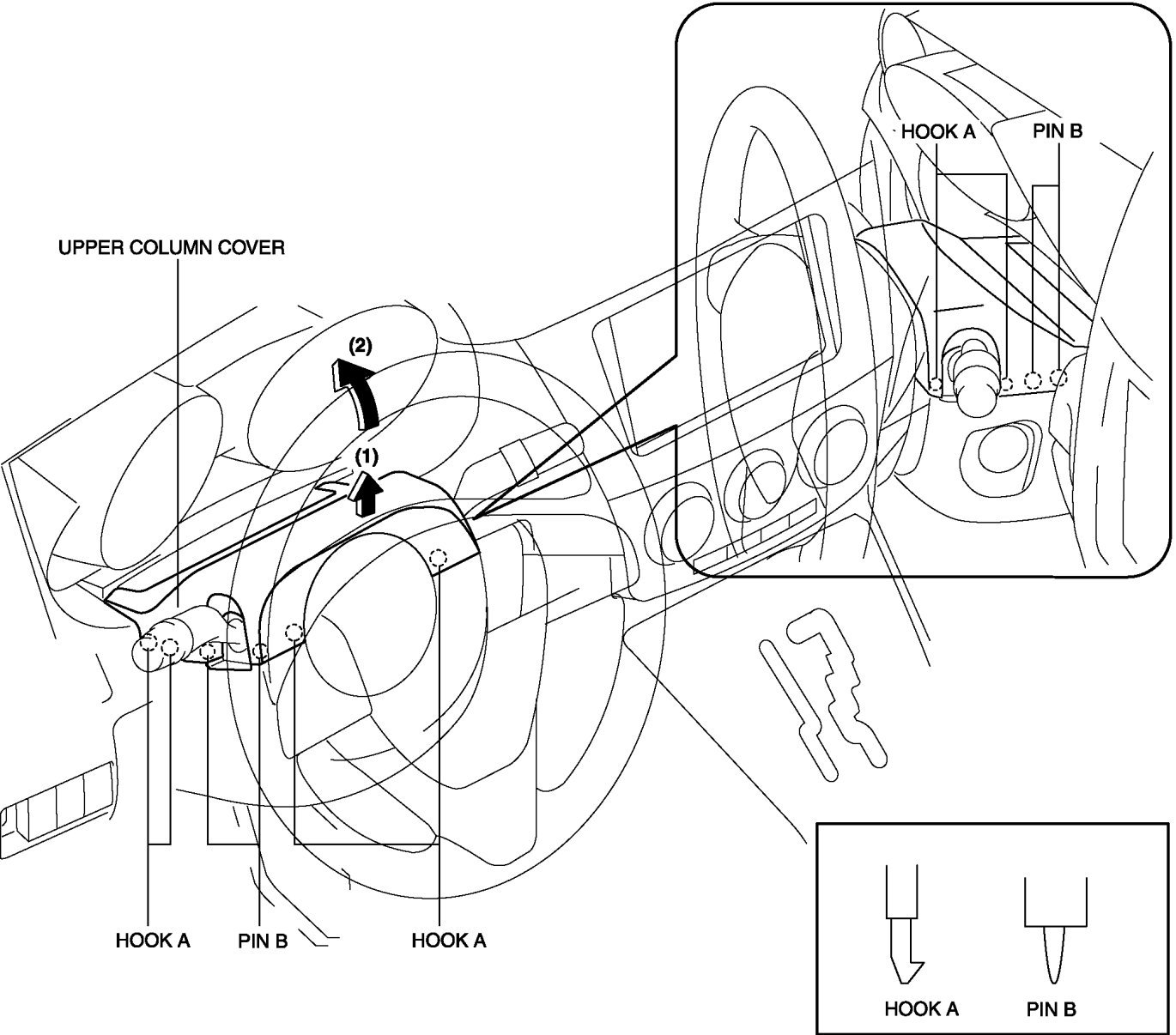 HOOK A
PIN B

UPPER COLUMN COVER

(2)

(1)

HOOK A
PIN B
HOOK A

HOOK A
PIN B