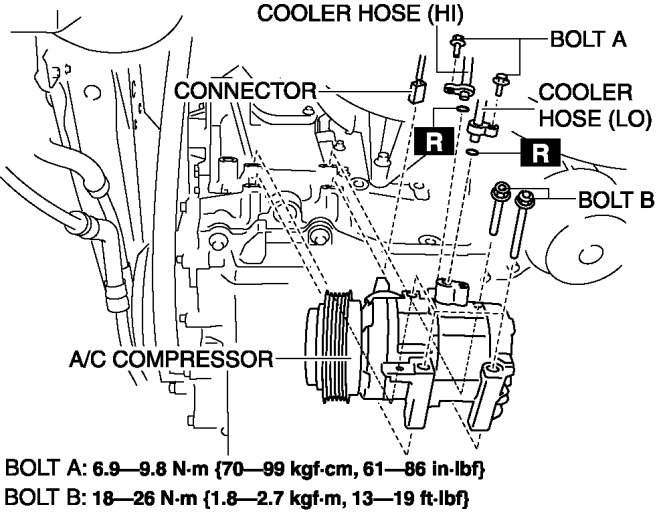 COOLER HOSE (HI)

BOLT A

CONNECTOR

COOLER HOSE (LO)

R

R

BOLT B

A/C COMPRESSOR

BOLT A: 6.9—9.8 N·m {70—99 kgf·cm, 61—86 in·lbf}
BOLT B: 18—26 N·m {1.8—2.7 kgf·m, 13—19 ft·lbf}