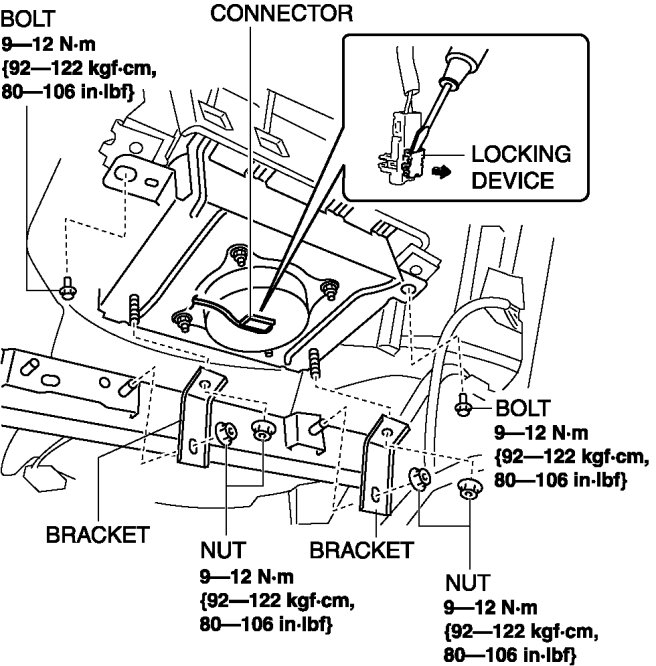 BOLT
9—12 N·m
{92—122 kgf·cm,
80—106 in·lbf}

CONNECTOR

LOCKING
DEVICE

BOLT
9—12 N·m
{92—122 kgf·cm,
80—106 in·lbf}

BRACKET

NUT
9—12 N·m
{92—122 kgf·cm,
80—106 in·lbf}

BRACKET

NUT
9—12 N·m
{92—122 kgf·cm,
80—106 in·lbf}