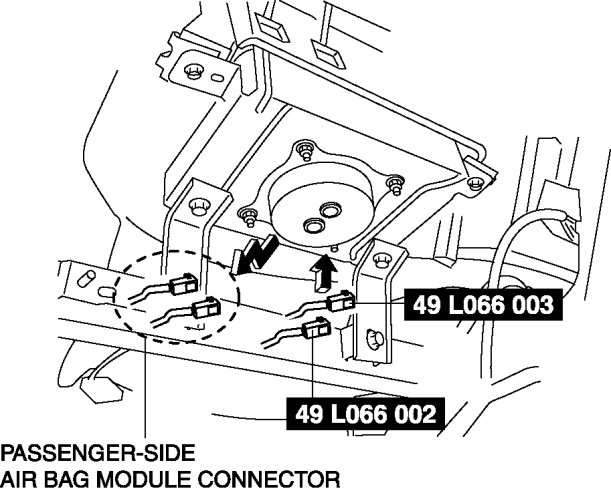 49 L066 003

49 L066 002

PASSENGER-SIDE
AIR BAG MODULE CONNECTOR