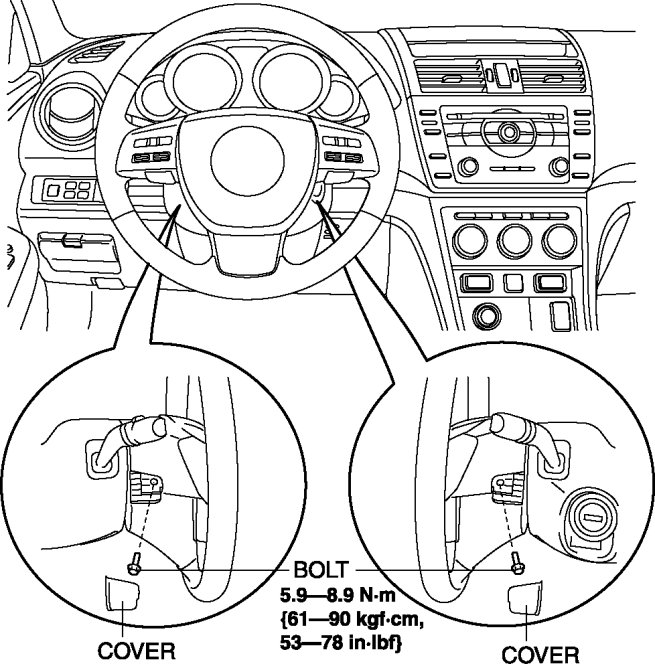 BOLT
5.9—8.9 N·m
{61—90 kgf·cm,
53—78 in·lbf}

COVER

COVER