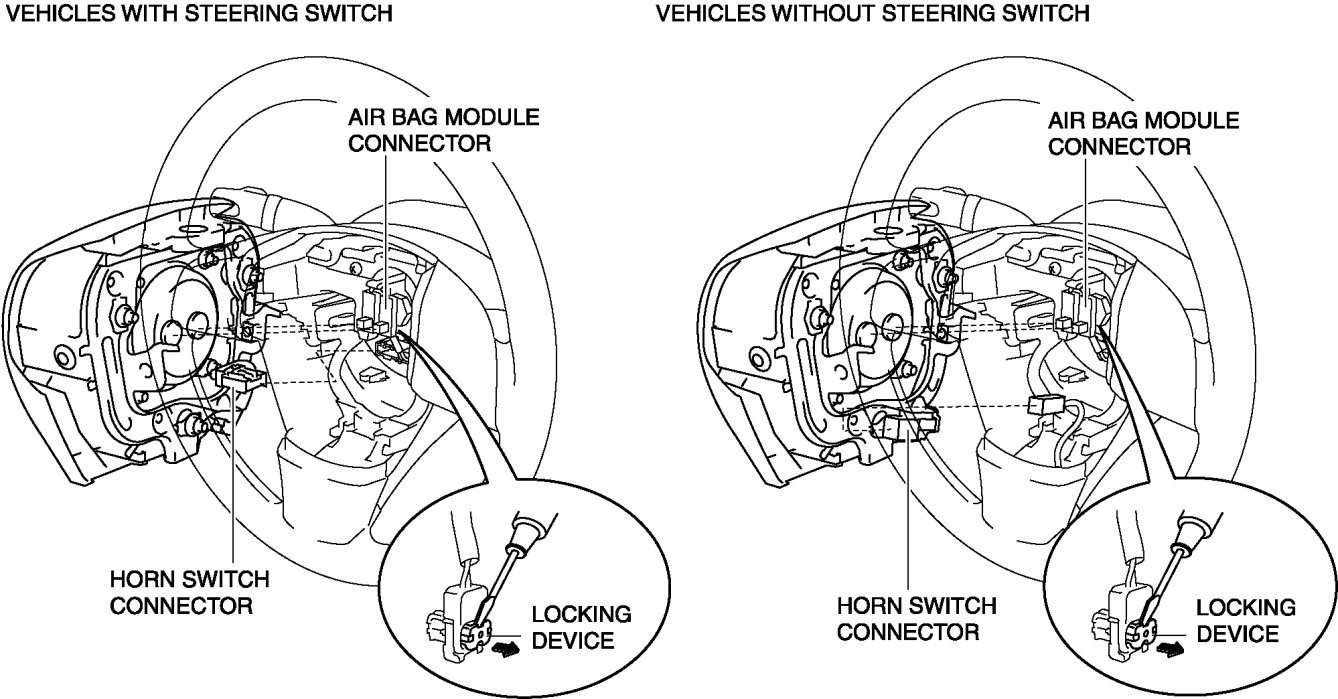 VEHICLES WITH STEERING SWITCH

AIR BAG MODULE CONNECTOR

HORN SWITCH CONNECTOR

LOCKING DEVICE

VEHICLES WITHOUT STEERING SWITCH

AIR BAG MODULE CONNECTOR

HORN SWITCH CONNECTOR

LOCKING DEVICE