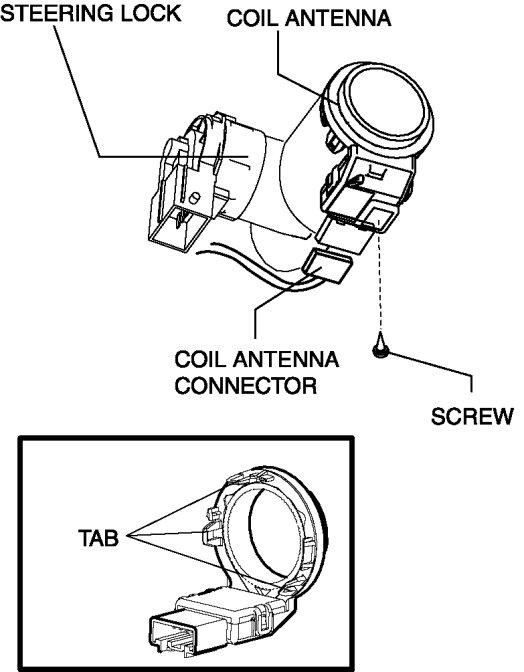 STEERING LOCK

COIL ANTENNA

COIL ANTENNA CONNECTOR

SCREW

TAB