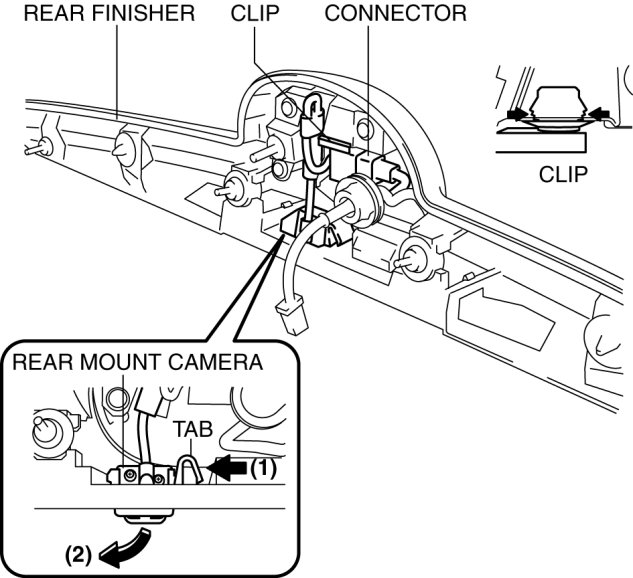 REAR FINISHER
CLIP
CONNECTOR
CLIP
REAR MOUNT CAMERA
TAB
(1)
(2)