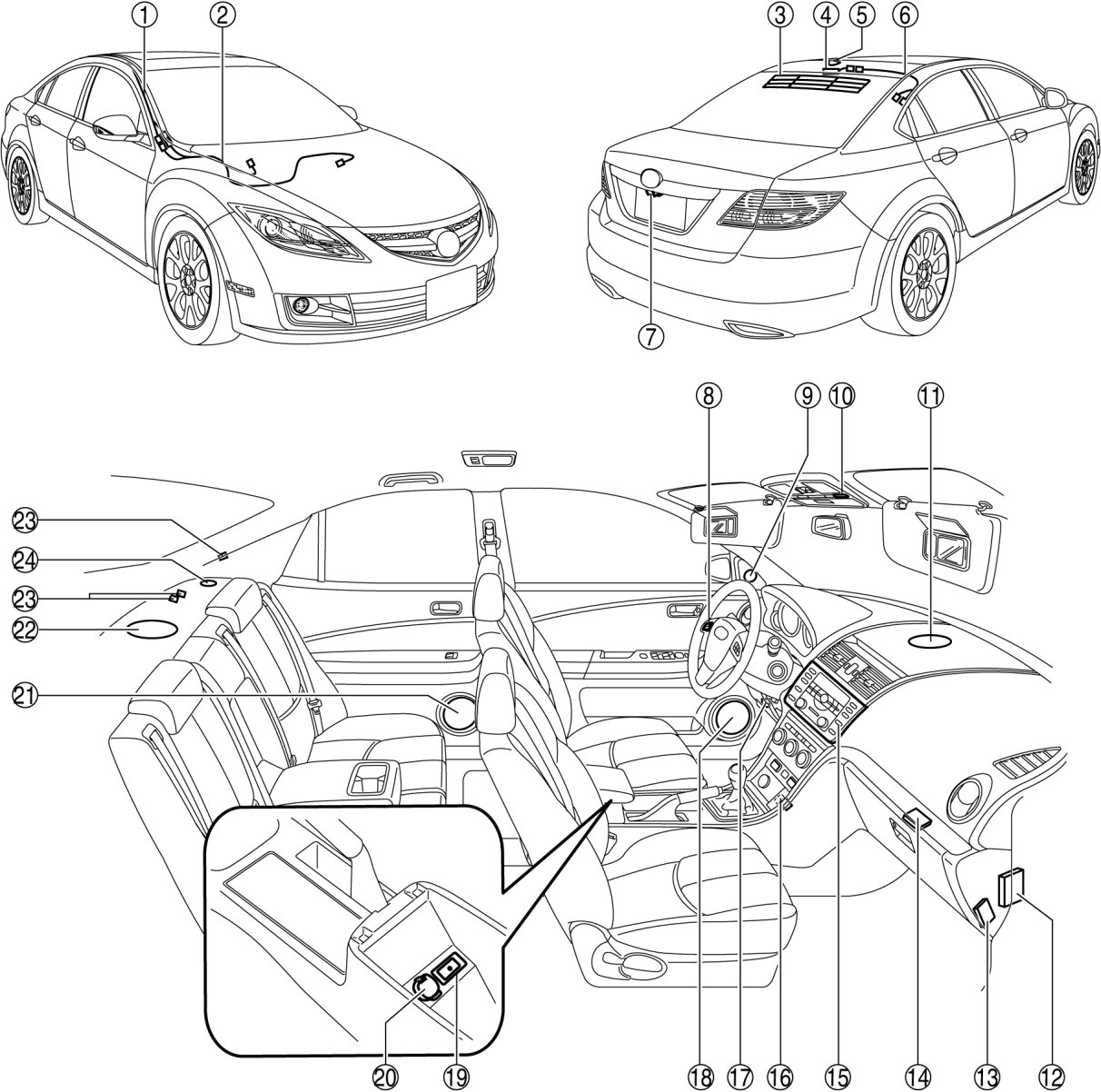 ①
②
③
④
⑤
⑥
⑦
⑧
⑨
⑩
⑪
㉓
㉔
㉓
㉒
㉑
⑳
⑲
⑱
⑰
⑯
⑮
⑭
⑬
⑫