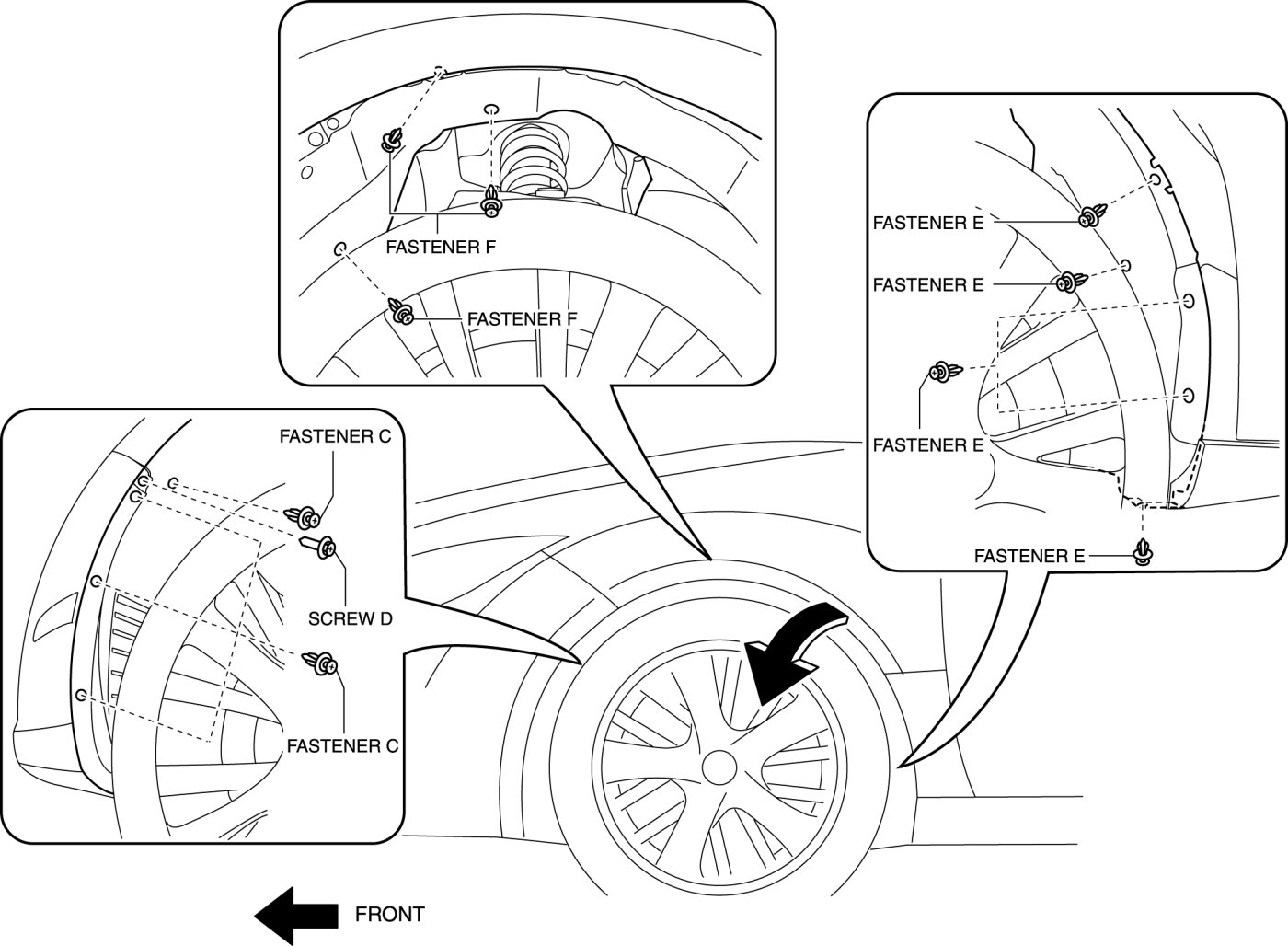 FASTENER F

FASTENER F

FASTENER E

FASTENER E

FASTENER E

FASTENER E

FASTENER C

SCREW D

FASTENER C

FRONT