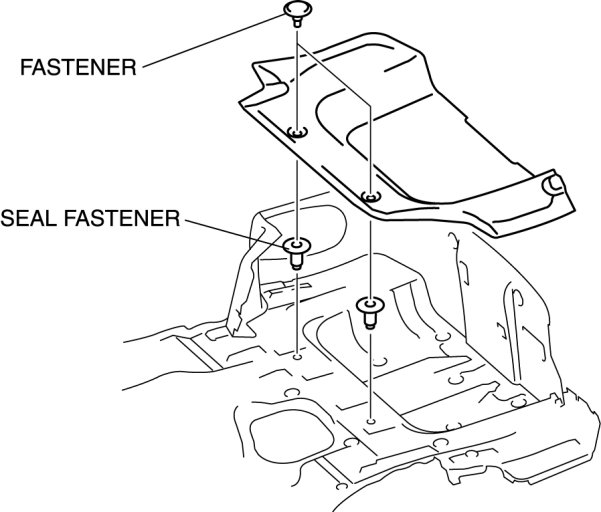 FASTENER

SEAL FASTENER