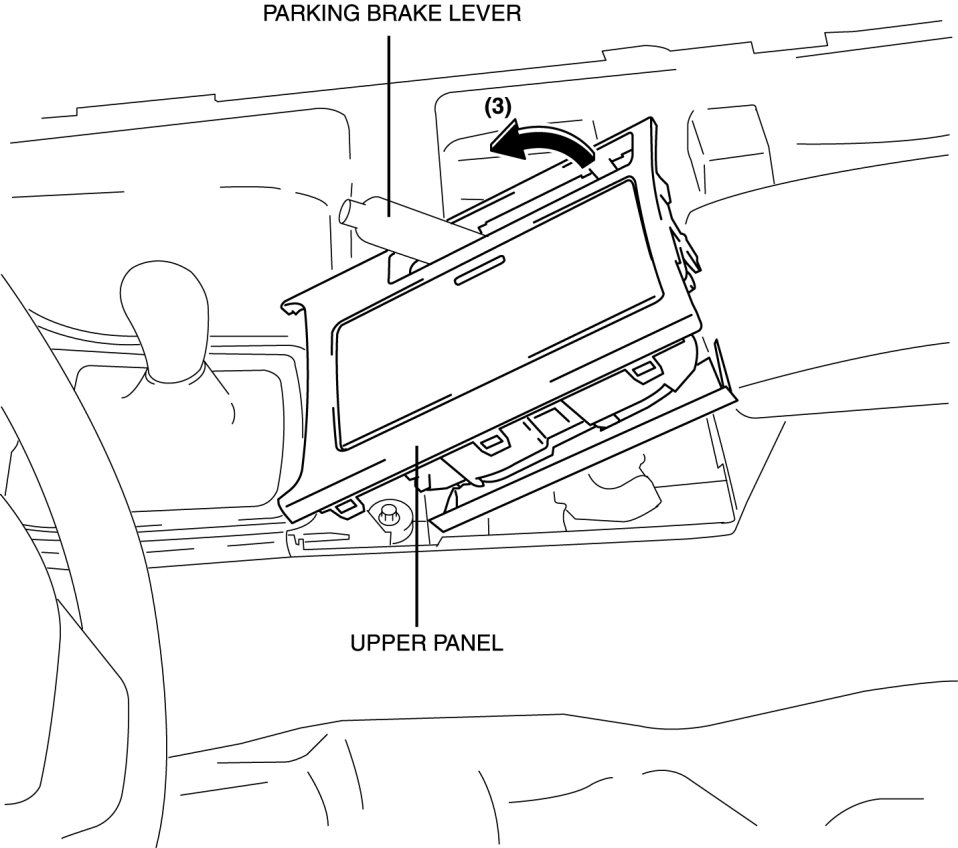 PARKING BRAKE LEVER

(3)

UPPER PANEL