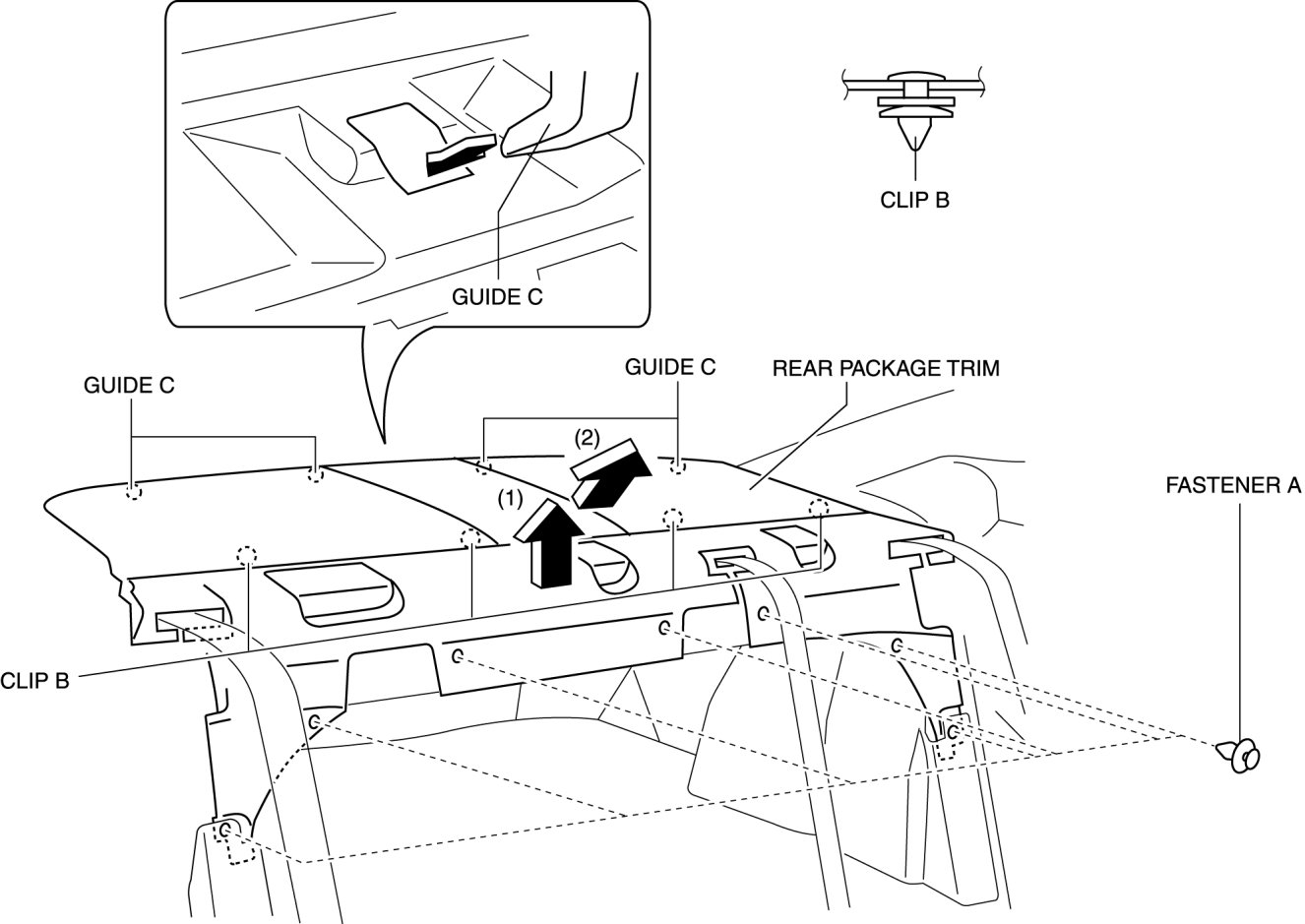 GUIDE C

CLIP B

GUIDE C

GUIDE C

REAR PACKAGE TRIM

(2)

(1)

FASTENER A

CLIP B