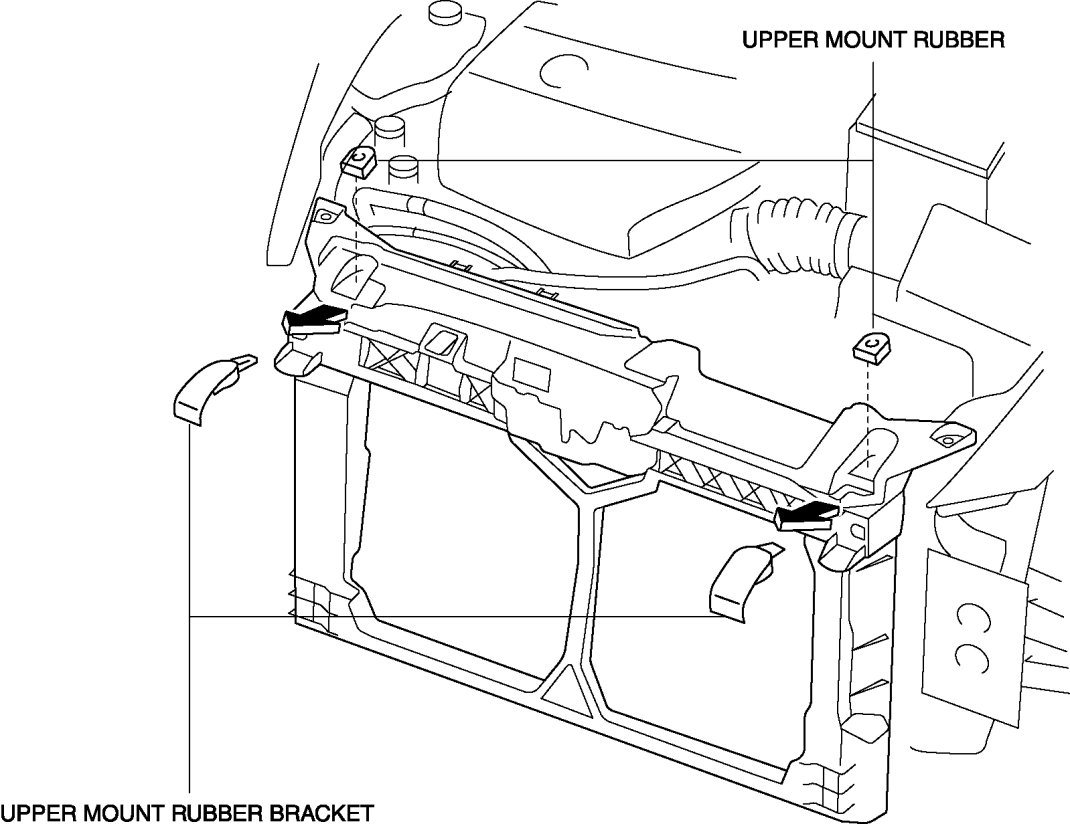 UPPER MOUNT RUBBER

UPPER MOUNT RUBBER BRACKET