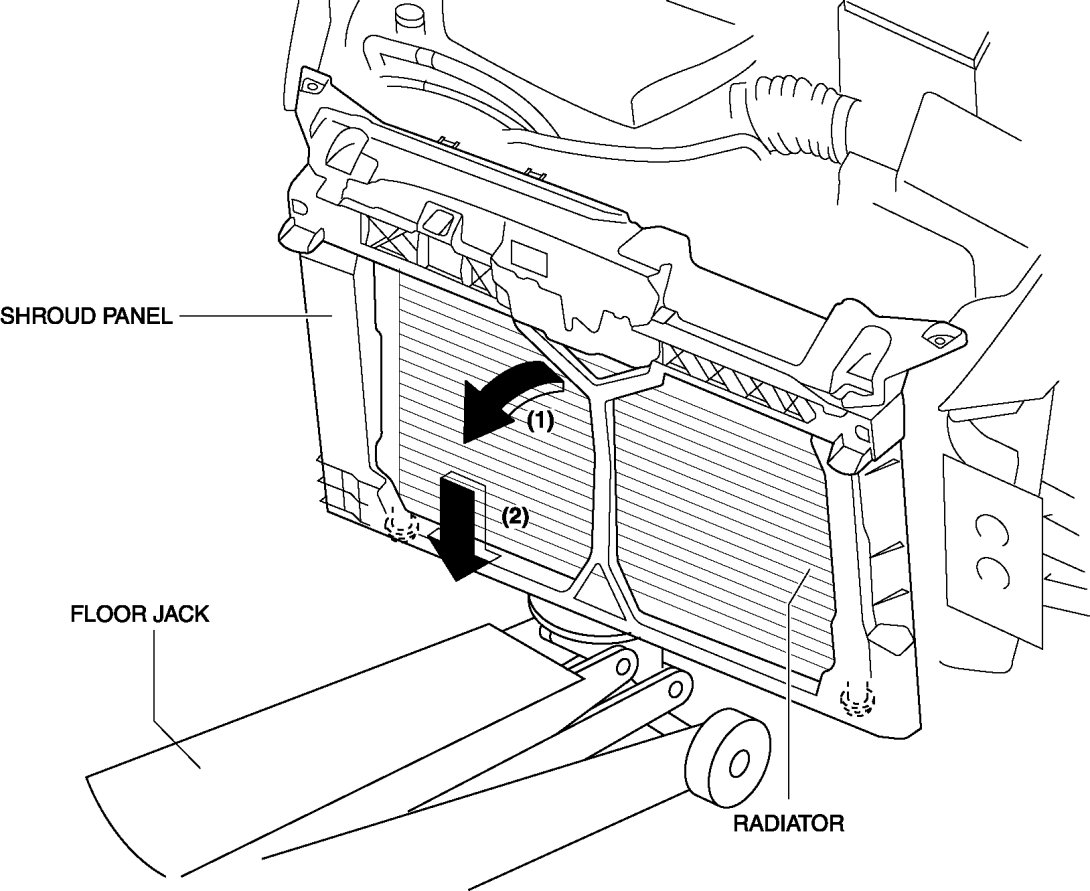 SHROUD PANEL
(1)
(2)
FLOOR JACK
RADIATOR