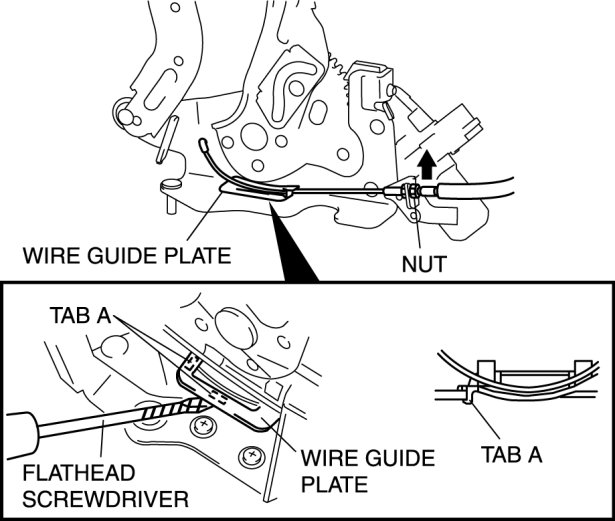 WIRE GUIDE PLATE

NUT

TAB A

FLATHEAD SCREWDRIVER

WIRE GUIDE PLATE

TAB A