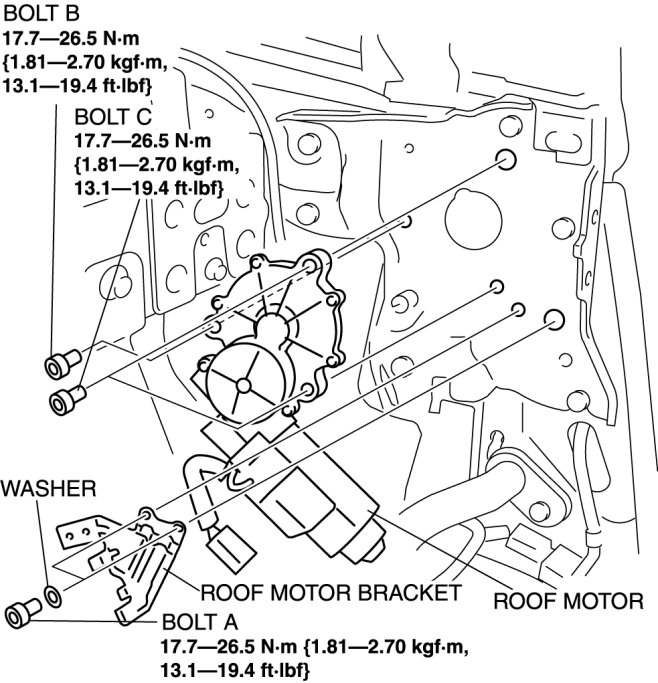 BOLT B
17.7—26.5 N·m {1.81—2.70 kgf·m, 13.1—19.4 ft·lbf}

BOLT C
17.7—26.5 N·m {1.81—2.70 kgf·m, 13.1—19.4 ft·lbf}

WASHER

ROOF MOTOR BRACKET

ROOF MOTOR

BOLT A
17.7—26.5 N·m {1.81—2.70 kgf·m, 13.1—19.4 ft·lbf}