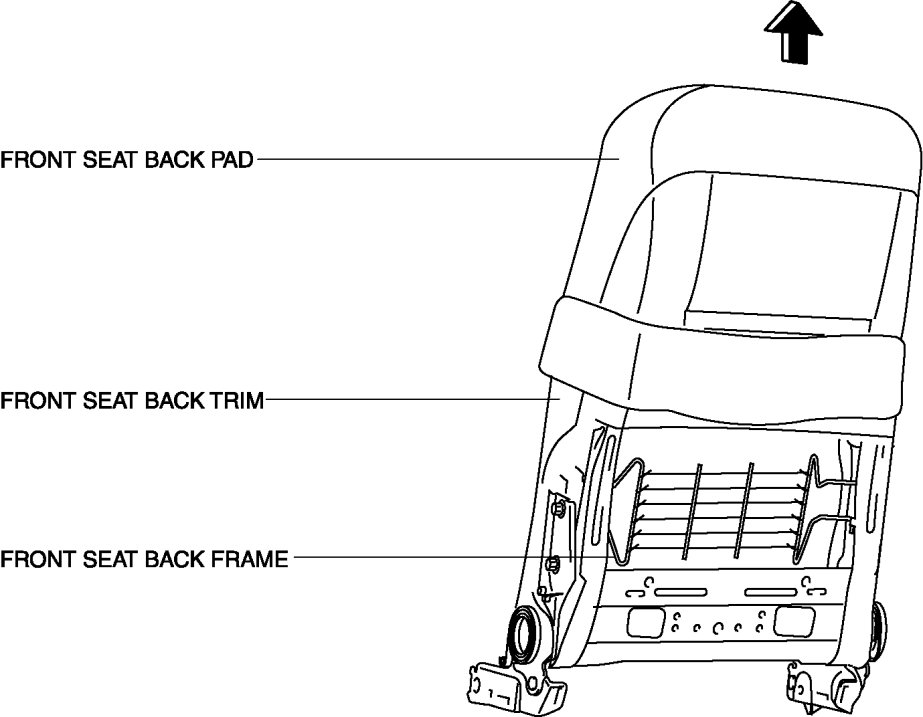 FRONT SEAT BACK PAD

FRONT SEAT BACK TRIM

FRONT SEAT BACK FRAME