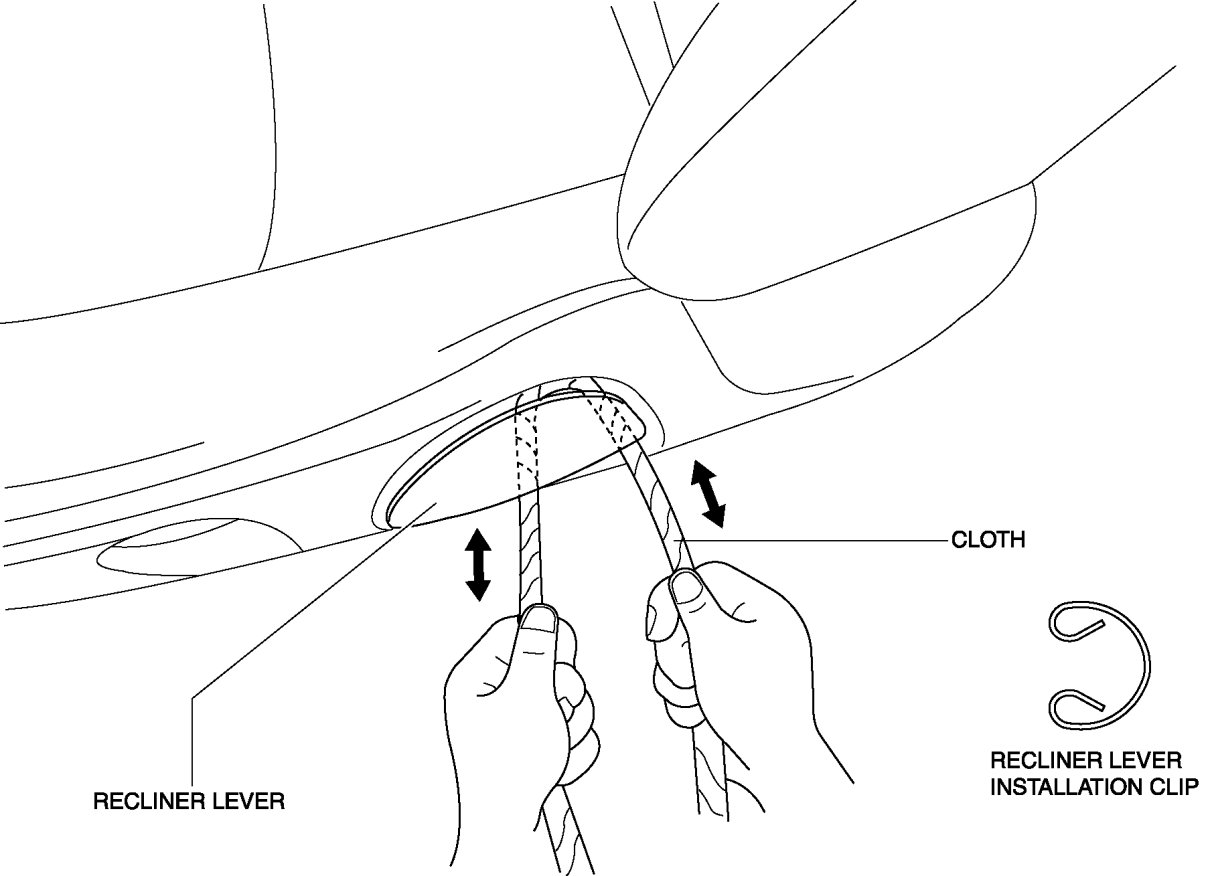 CLOTH

RECLINER LEVER

RECLINER LEVER INSTALLATION CLIP