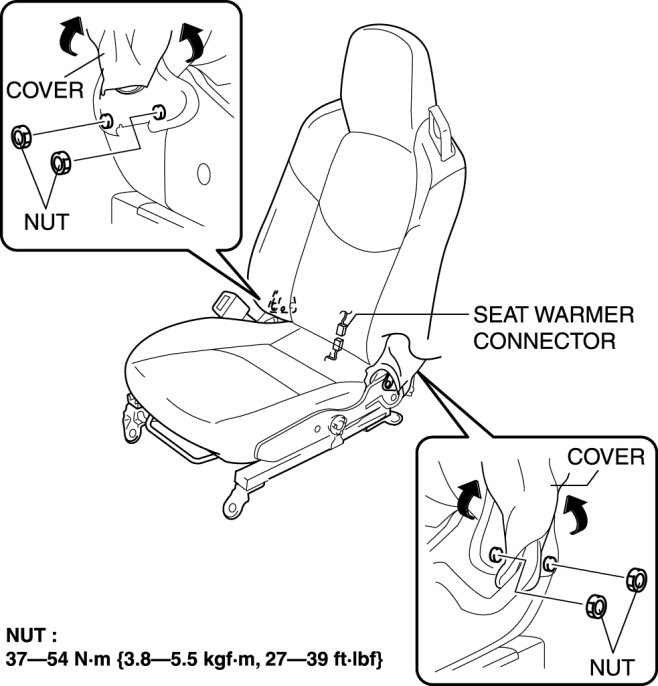 COVER

NUT

SEAT WARMER CONNECTOR

COVER

NUT

NUT :
37—54 N·m {3.8—5.5 kgf·m, 27—39 ft·lbf}