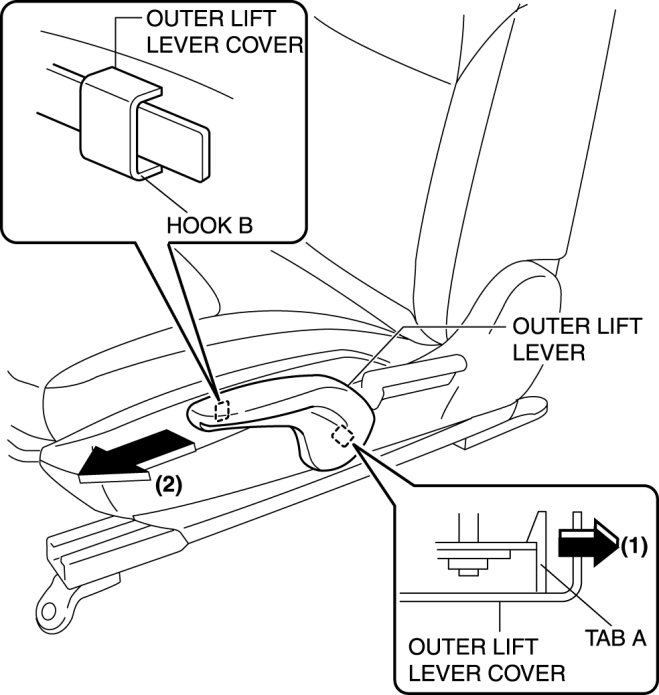 OUTER LIFT LEVER COVER

HOOK B

OUTER LIFT LEVER

(2)

(1)

TAB A

OUTER LIFT LEVER COVER