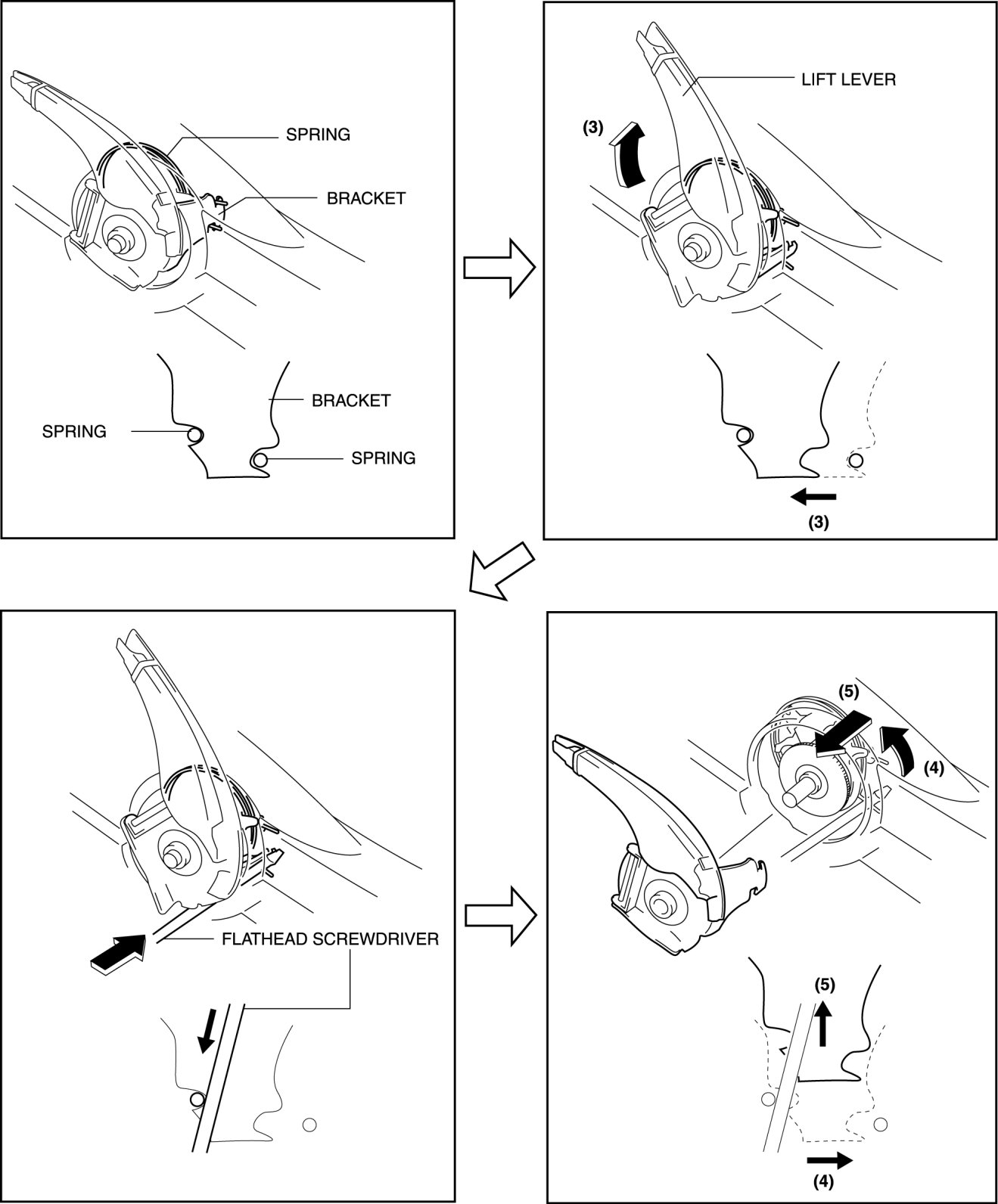 SPRING

BRACKET

BRACKET

SPRING

SPRING

LIFT LEVER

(3)

(3)

FLATHEAD SCREWDRIVER

(5)

(4)

(5)

(4)