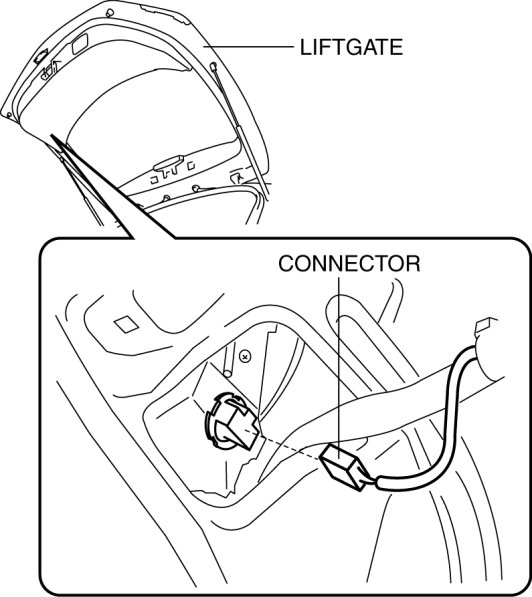 LIFTGATE

CONNECTOR