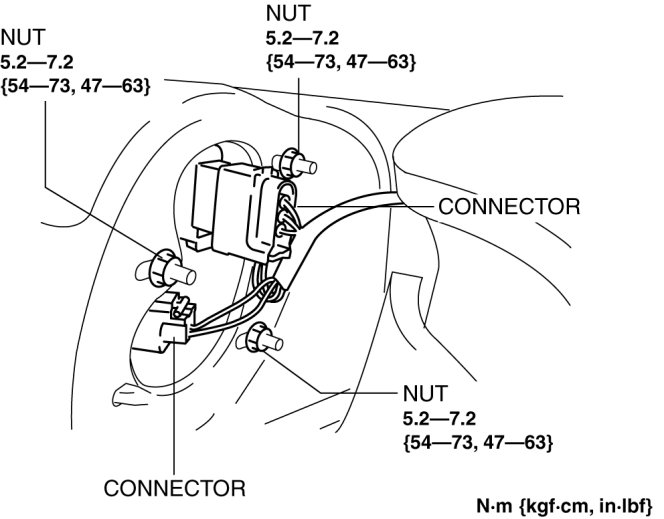 NUT
5.2—7.2
{54—73, 47—63}

NUT
5.2—7.2
{54—73, 47—63}

CONNECTOR

NUT
5.2—7.2
{54—73, 47—63}

CONNECTOR

N·m {kgf·cm, in·lbf}