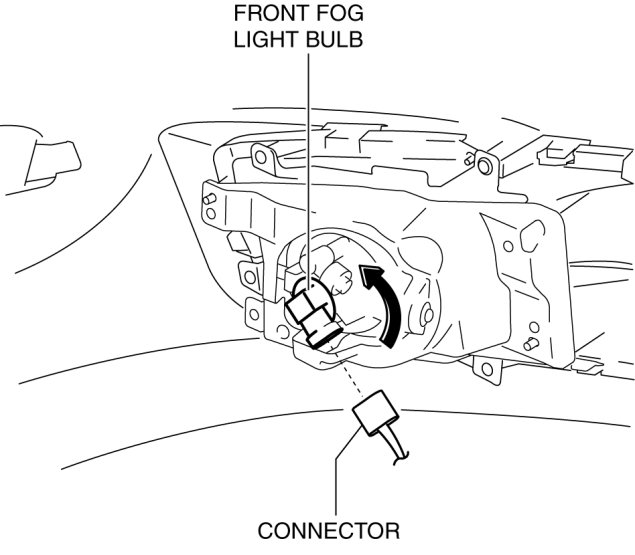 FRONT FOG LIGHT BULB

CONNECTOR