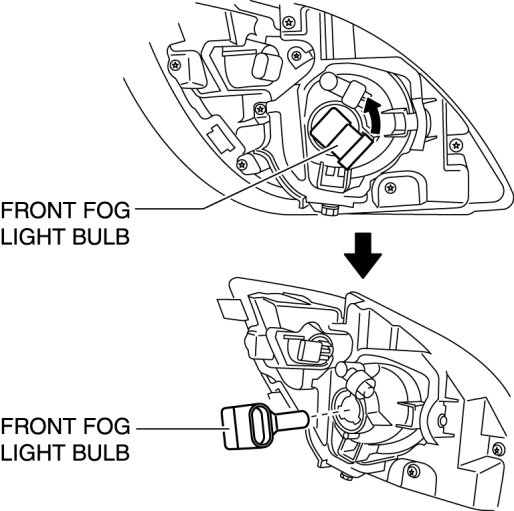 FRONT FOG LIGHT BULB

FRONT FOG LIGHT BULB