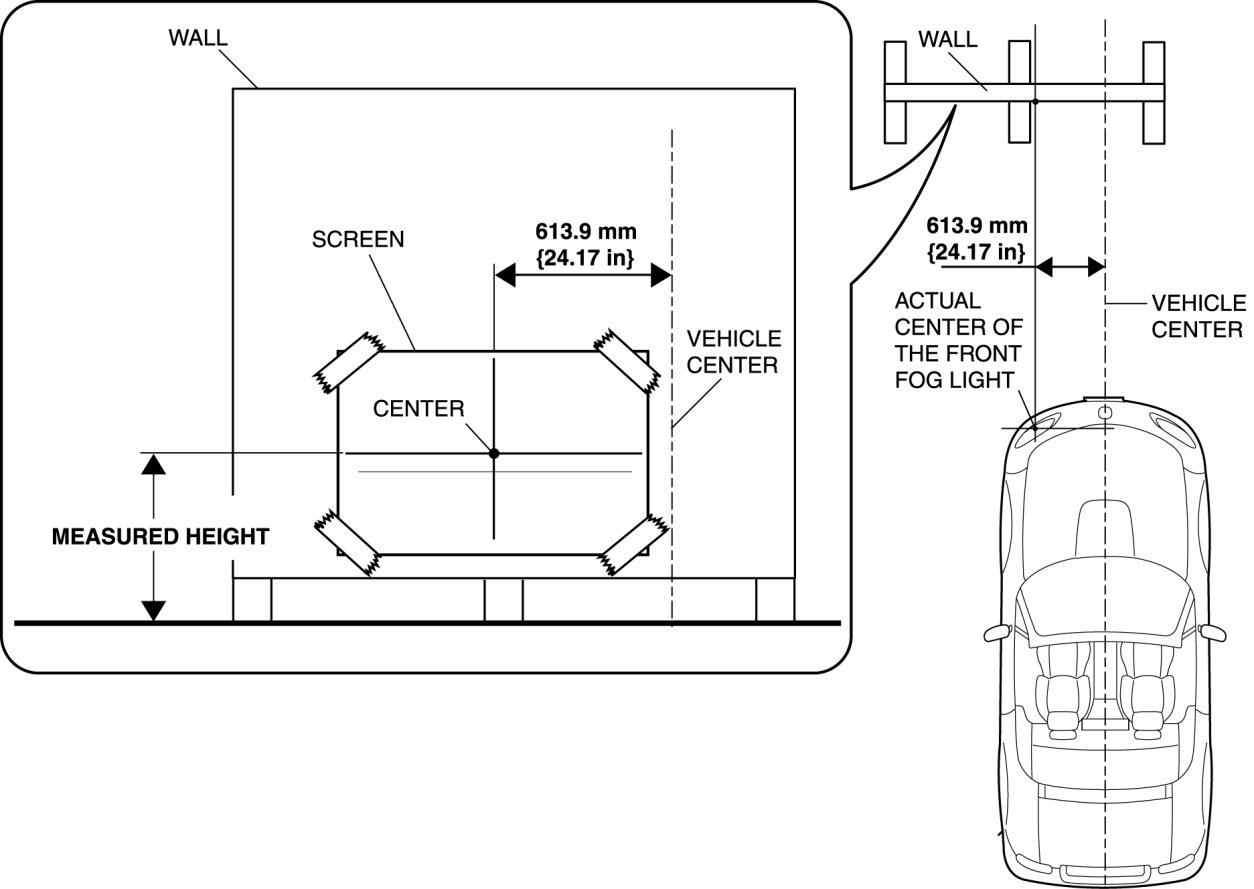 WALL

SCREEN

613.9 mm {24.17 in}

VEHICLE CENTER

CENTER

MEASURED HEIGHT

WALL

613.9 mm {24.17 in}

ACTUAL CENTER OF THE FRONT FOG LIGHT

VEHICLE CENTER