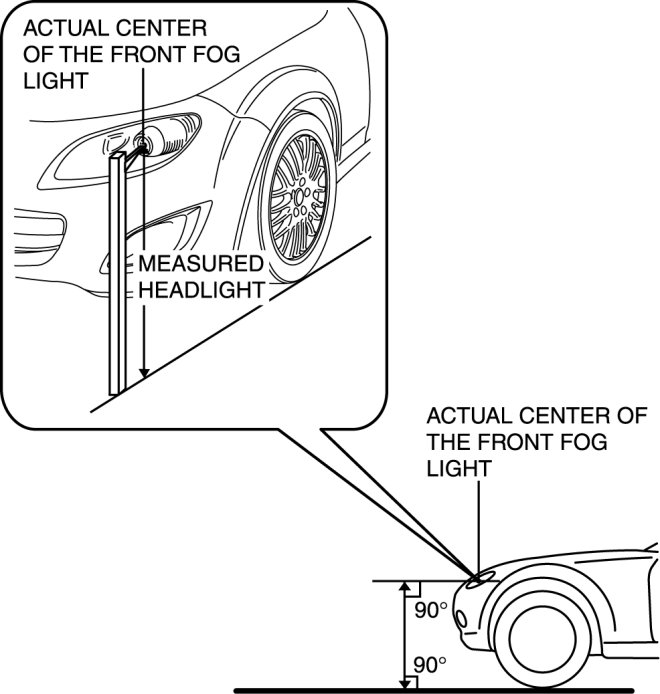 ACTUAL CENTER OF THE FRONT FOG LIGHT

MEASURED HEADLIGHT

ACTUAL CENTER OF THE FRONT FOG LIGHT

90°

90°