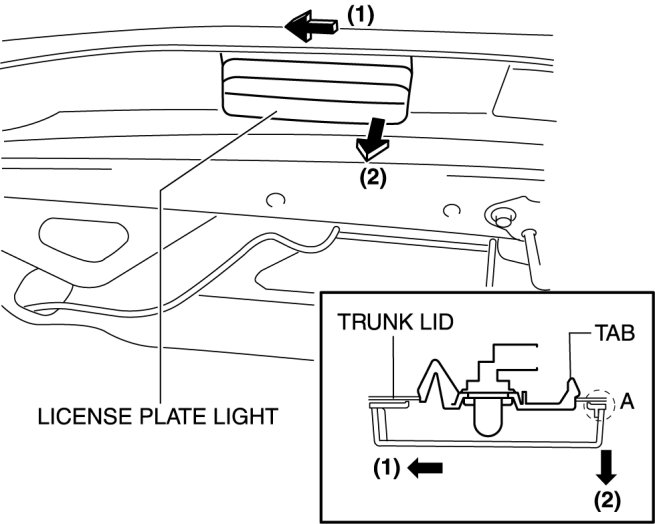 (1)

(2)

LICENSE PLATE LIGHT

TRUNK LID

TAB

A

(1)

(2)