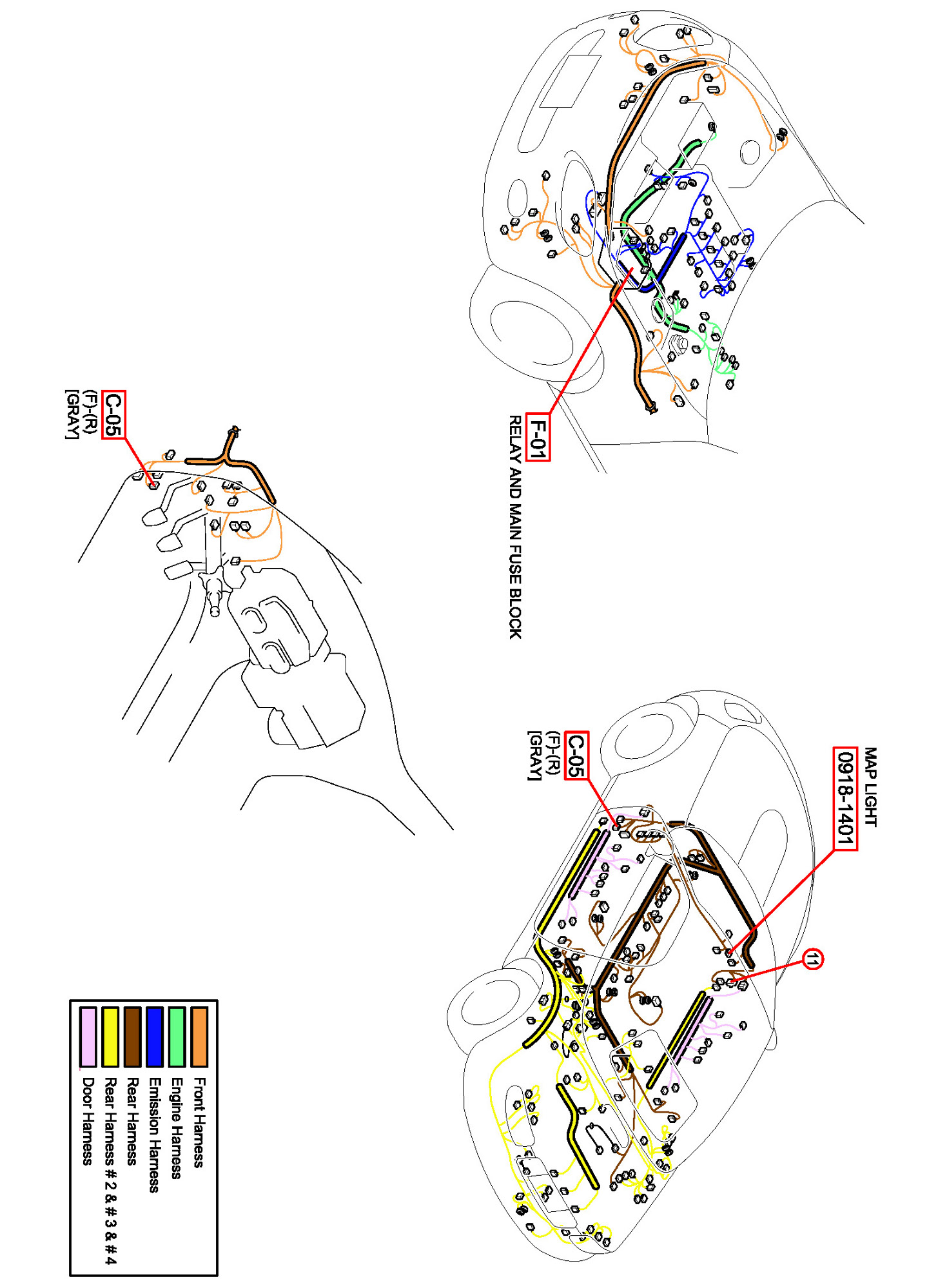 F-01
RELAY AND MAIN FUSE BLOCK

C-05
(F)-(R)
[GRAY]

MAP LIGHT
0918-1401

11

C-05
(F)-(R)
[GRAY]

Front Harness
Engine Harness
Emission Harness
Rear Harness
Rear Harness # 2 & # 3 & # 4
Door Harness