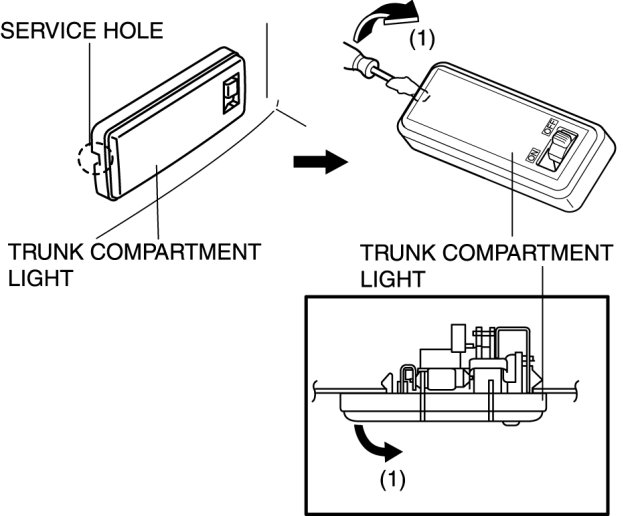 SERVICE HOLE

TRUNK COMPARTMENT LIGHT

(1)

OFF

ON

TRUNK COMPARTMENT LIGHT

(1)