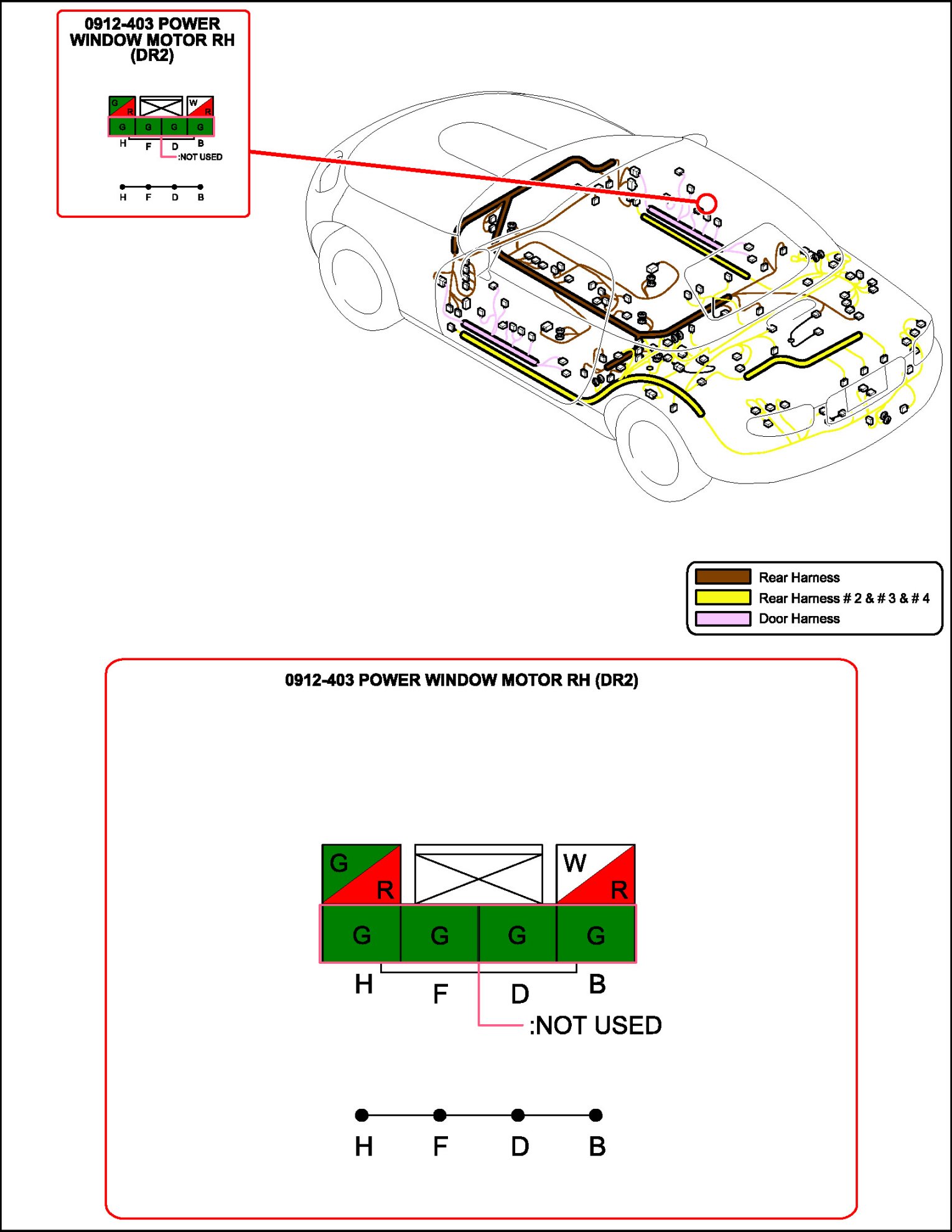 0912-403 POWER WINDOW MOTOR RH (DR2)

G R
W R
G G G G
H F D B
:NOT USED

H F D B

Rear Harness
Rear Harness # 2 & # 3 & # 4
Door Harness

0912-403 POWER WINDOW MOTOR RH (DR2)

G R
W R
G G G G
H F D B
:NOT USED

H F D B