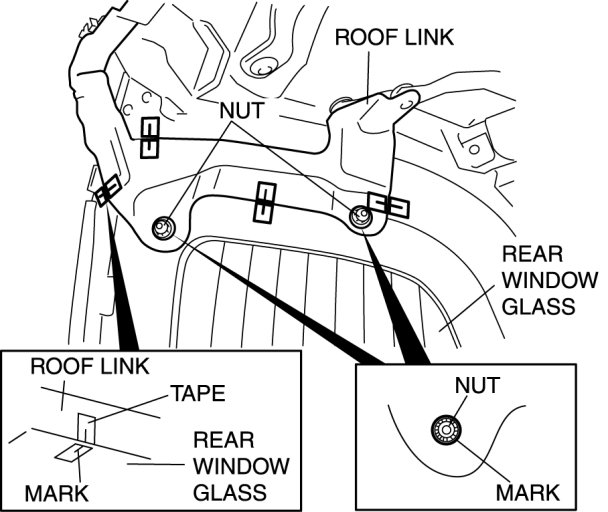 ROOF LINK

NUT

REAR WINDOW GLASS

ROOF LINK

TAPE

REAR WINDOW GLASS

MARK

NUT

MARK