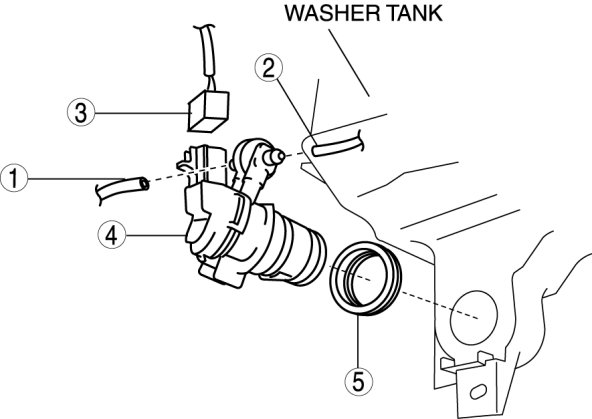 WASHER TANK
2
3
1
4
5