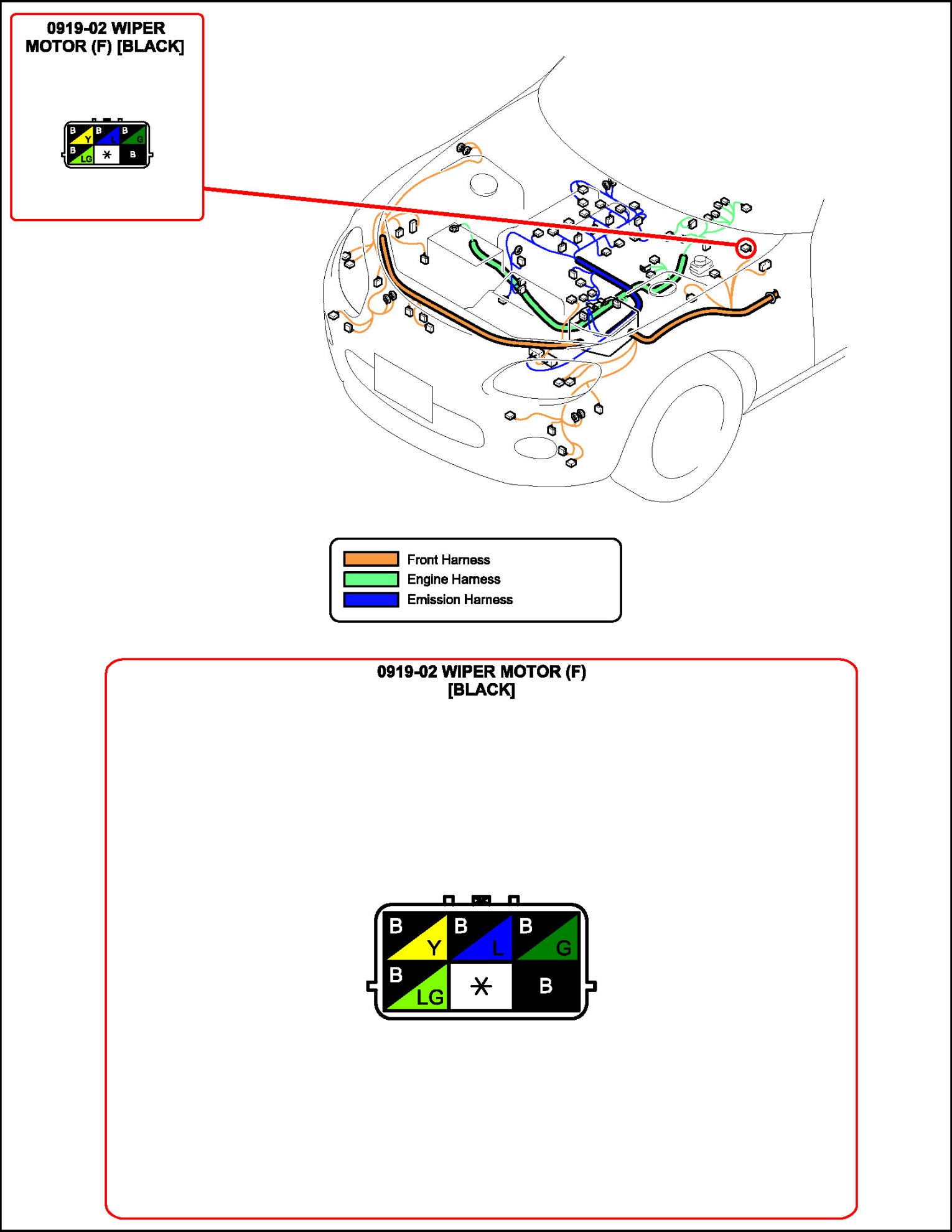 0919-02 WIPER MOTOR (F) [BLACK]

B Y B L B G
B LG * B

Front Harness
Engine Harness
Emission Harness

0919-02 WIPER MOTOR (F) [BLACK]

B Y B L B G
B LG * B