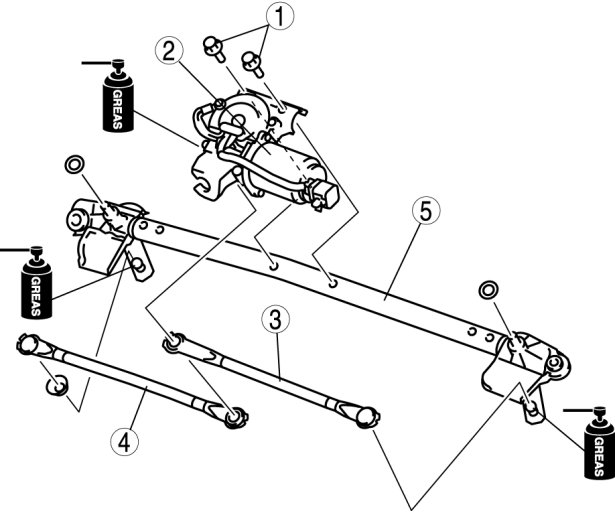 1
2
GREAS
5
GREAS
3
4
GREAS