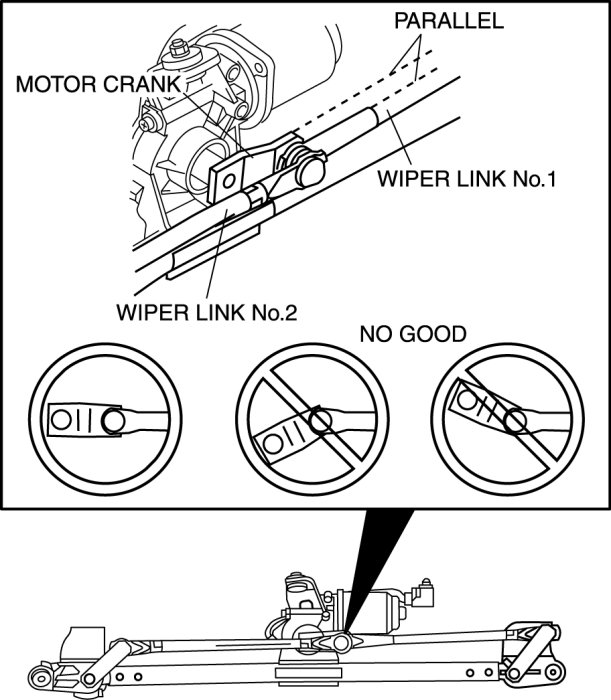 PARALLEL

MOTOR CRANK

WIPER LINK No.1

WIPER LINK No.2

NO GOOD