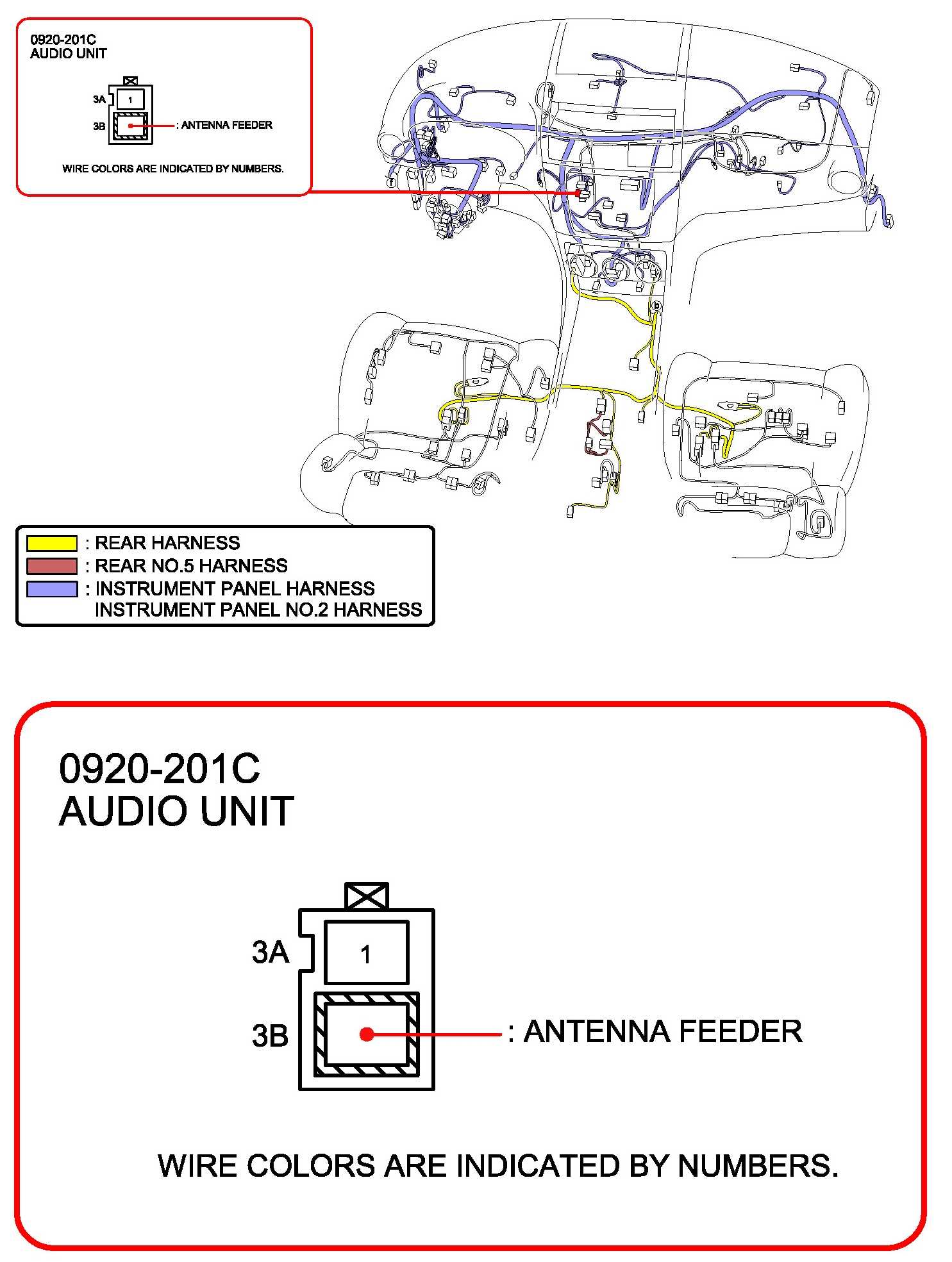 0920-201C
AUDIO UNIT

3A
1
3B
: ANTENNA FEEDER

WIRE COLORS ARE INDICATED BY NUMBERS.

f
b

: REAR HARNESS
: REAR NO.5 HARNESS
: INSTRUMENT PANEL HARNESS
INSTRUMENT PANEL NO.2 HARNESS

0920-201C
AUDIO UNIT

3A
1
3B
: ANTENNA FEEDER

WIRE COLORS ARE INDICATED BY NUMBERS.