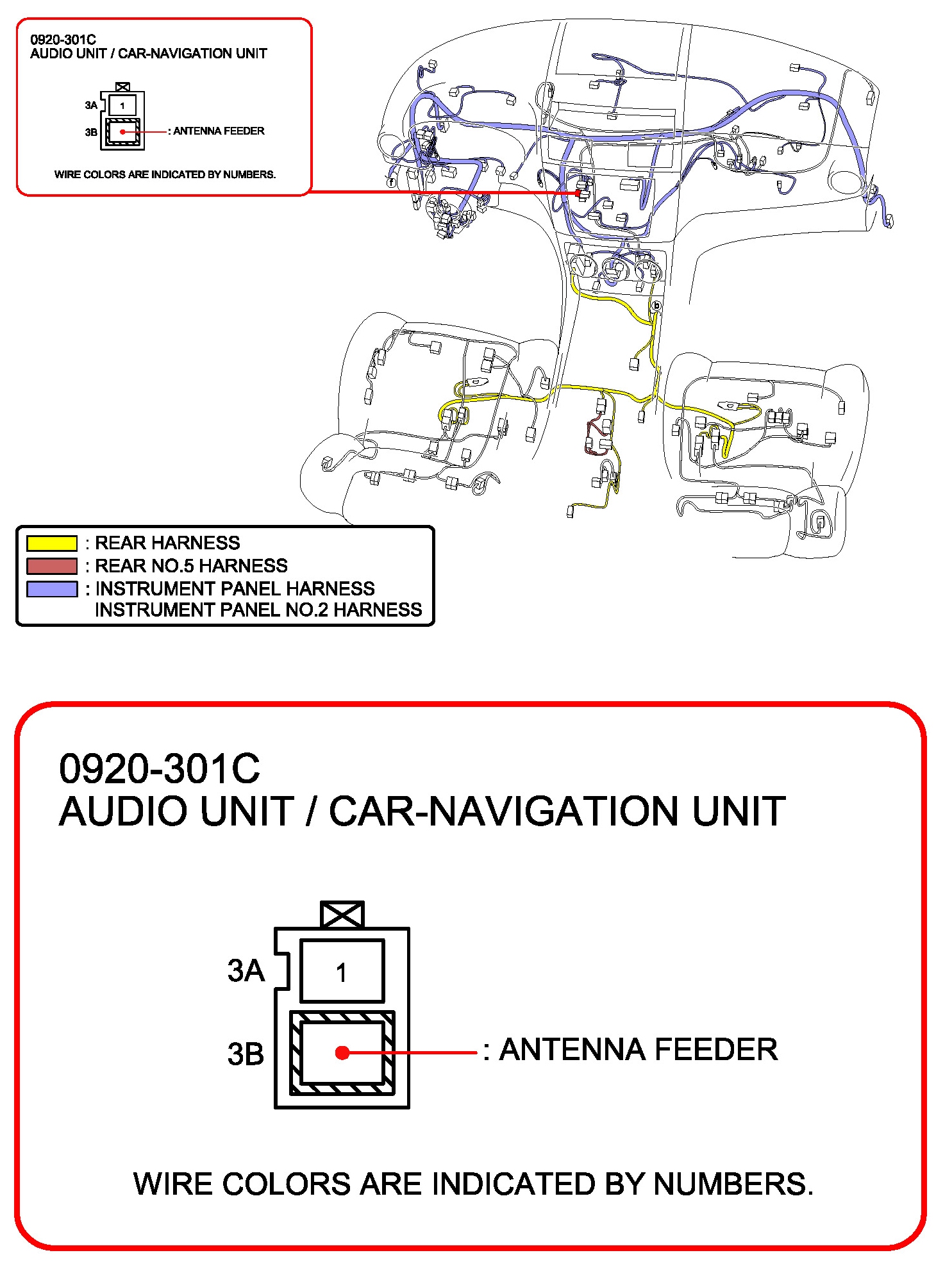 0920-301C
AUDIO UNIT / CAR-NAVIGATION UNIT

3A 1
3B : ANTENNA FEEDER

WIRE COLORS ARE INDICATED BY NUMBERS.

f
b

: REAR HARNESS
: REAR NO.5 HARNESS
: INSTRUMENT PANEL HARNESS
INSTRUMENT PANEL NO.2 HARNESS

0920-301C
AUDIO UNIT / CAR-NAVIGATION UNIT

3A 1
3B : ANTENNA FEEDER

WIRE COLORS ARE INDICATED BY NUMBERS.