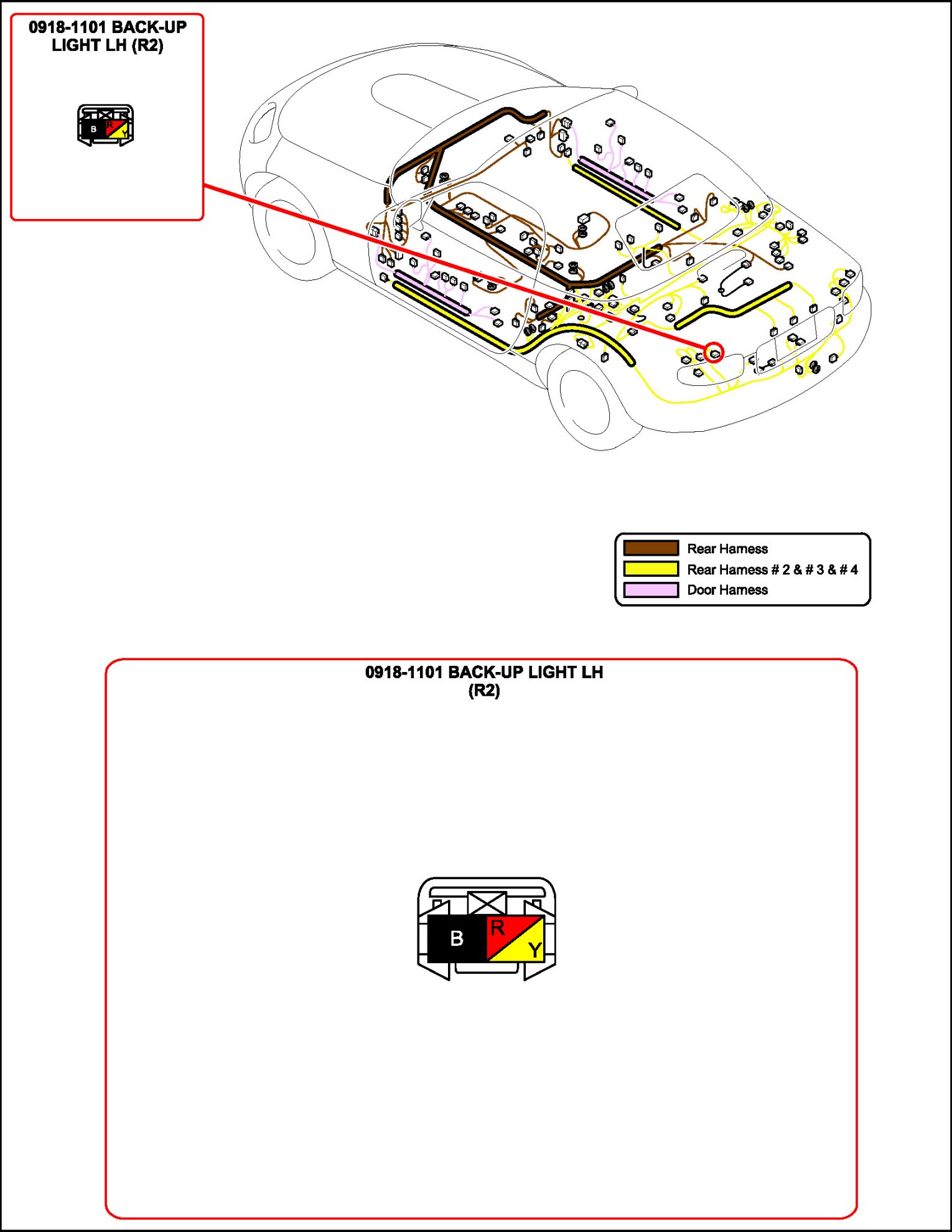 0918-1101 BACK-UP LIGHT LH (R2)

B R Y

Rear Harness
Rear Harness # 2 & # 3 & # 4
Door Harness

0918-1101 BACK-UP LIGHT LH (R2)

B R Y