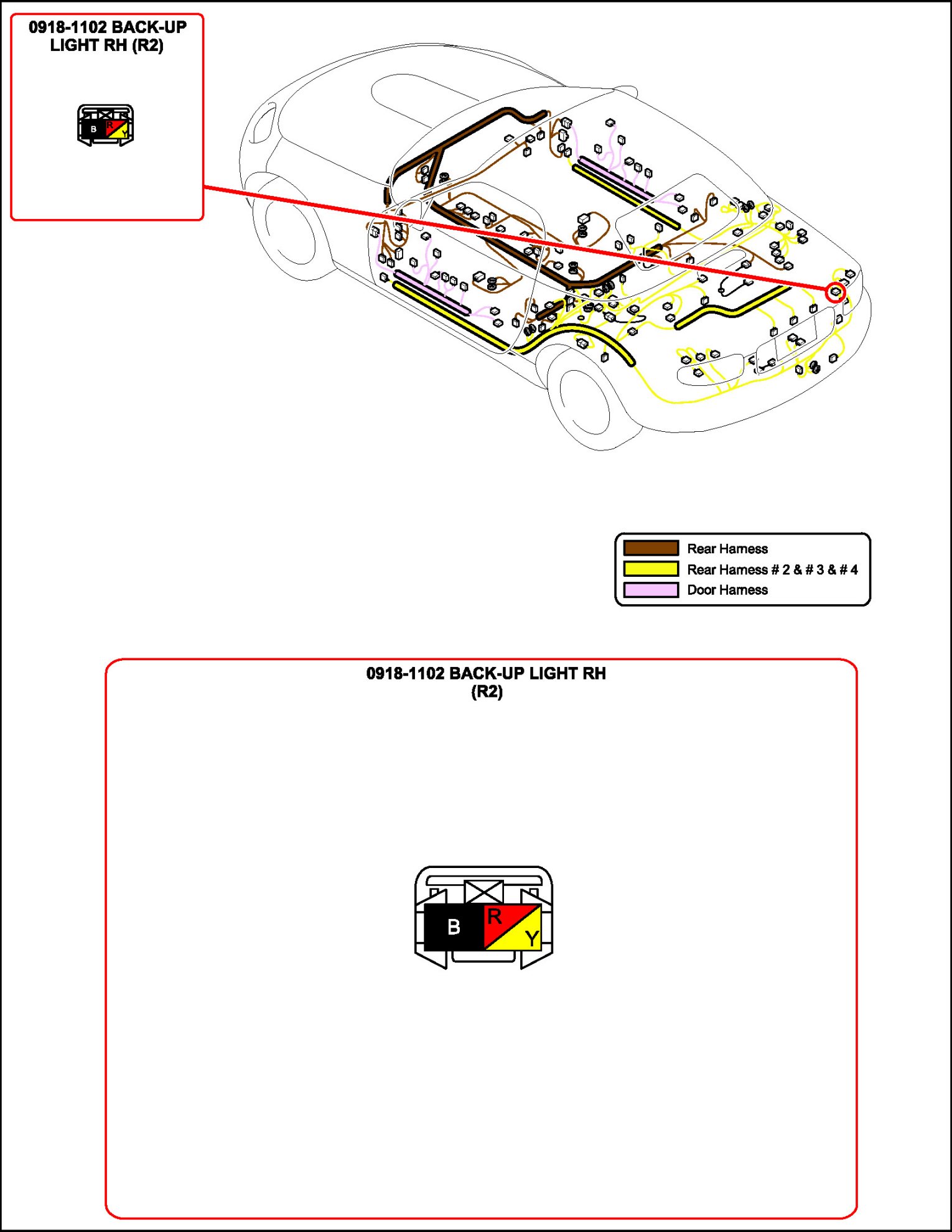 0918-1102 BACK-UP LIGHT RH (R2)

B R Y

Rear Harness
Rear Harness # 2 & # 3 & # 4
Door Harness

0918-1102 BACK-UP LIGHT RH (R2)

B R Y