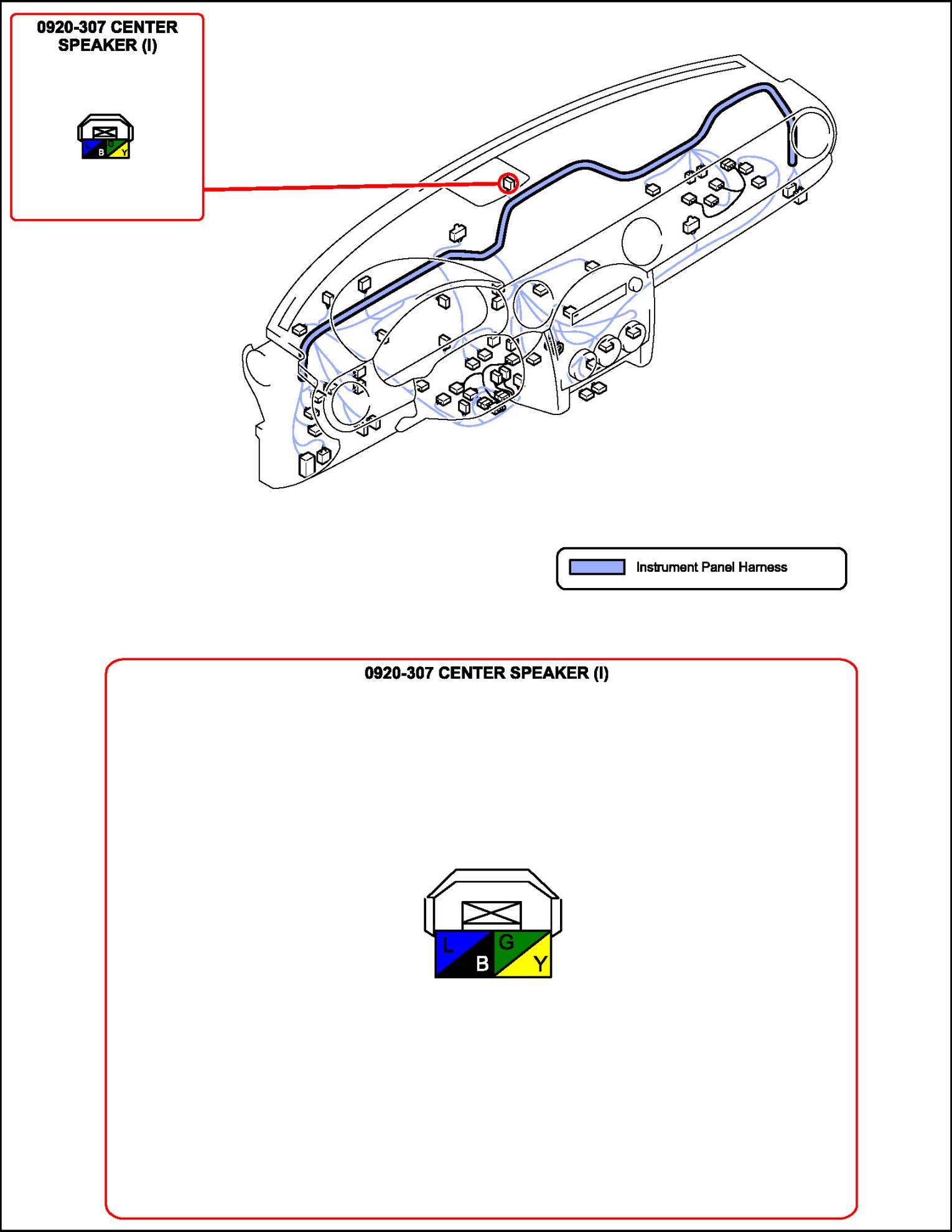 0920-307 CENTER SPEAKER (I)

L B G Y

Instrument Panel Harness

0920-307 CENTER SPEAKER (I)

L B G Y