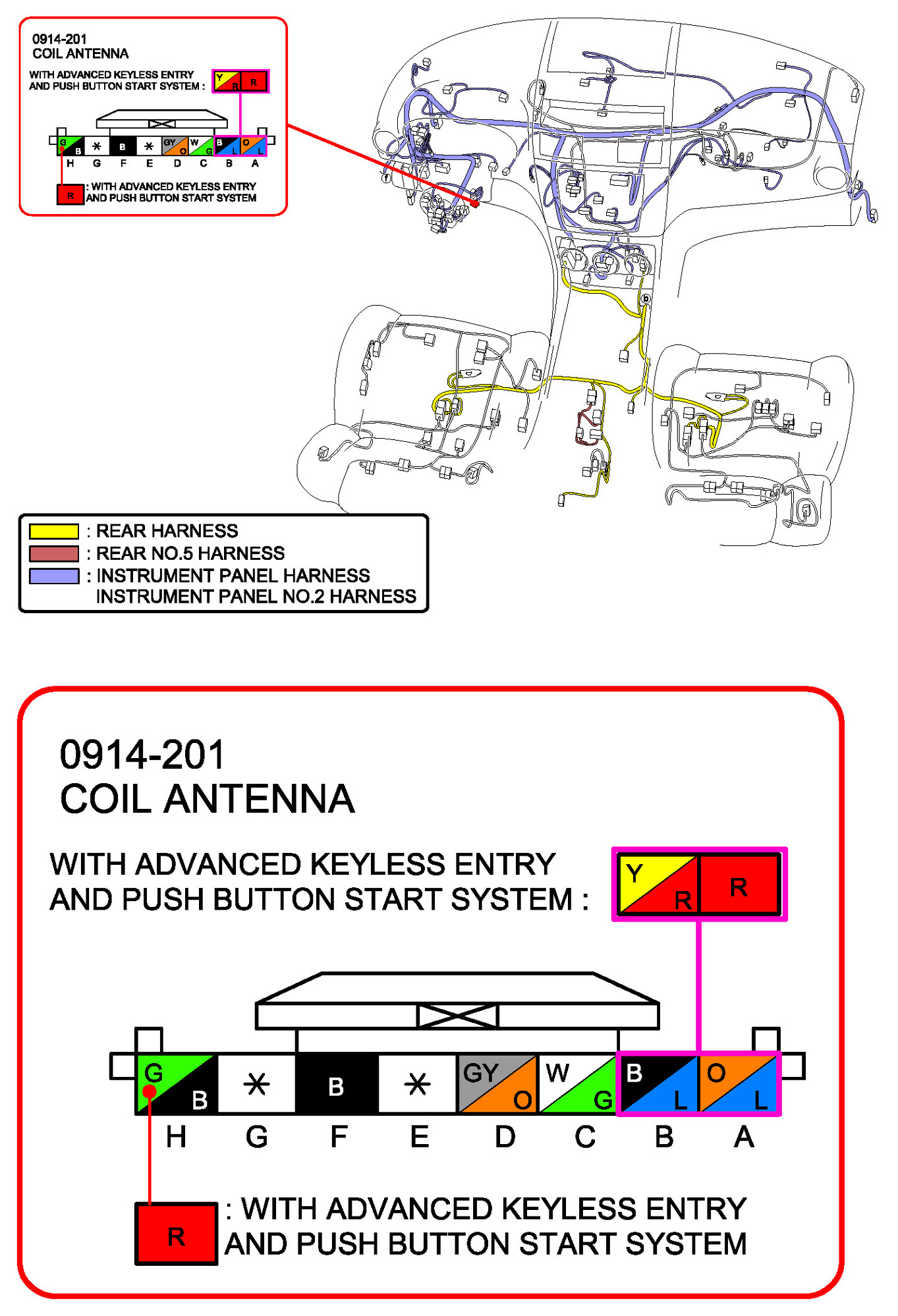 0914-201
COIL ANTENNA

WITH ADVANCED KEYLESS ENTRY AND PUSH BUTTON START SYSTEM :

Y R R

G B * B * GY O W G B L O L

H G F E D C B A

R : WITH ADVANCED KEYLESS ENTRY AND PUSH BUTTON START SYSTEM

f

b

: REAR HARNESS
: REAR NO.5 HARNESS
: INSTRUMENT PANEL HARNESS
INSTRUMENT PANEL NO.2 HARNESS

0914-201
COIL ANTENNA

WITH ADVANCED KEYLESS ENTRY AND PUSH BUTTON START SYSTEM :

Y R R

G B * B * GY O W G B L O L

H G F E D C B A

R : WITH ADVANCED KEYLESS ENTRY AND PUSH BUTTON START SYSTEM