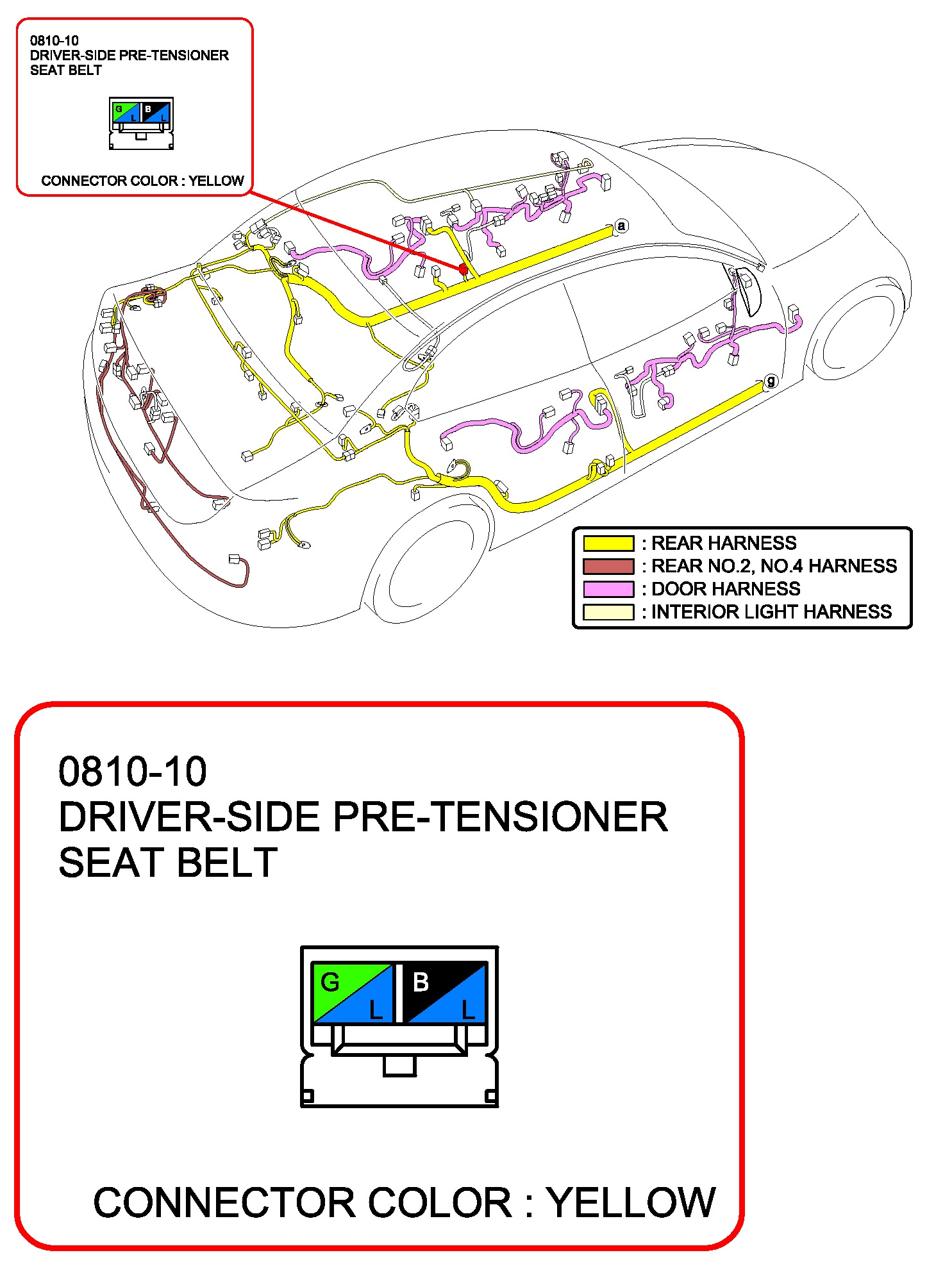 0810-10
DRIVER-SIDE PRE-TENSIONER
SEAT BELT

G
L
B
L

CONNECTOR COLOR : YELLOW

a

g

: REAR HARNESS
: REAR NO.2, NO.4 HARNESS
: DOOR HARNESS
: INTERIOR LIGHT HARNESS

0810-10
DRIVER-SIDE PRE-TENSIONER
SEAT BELT

G
L
B
L

CONNECTOR COLOR : YELLOW