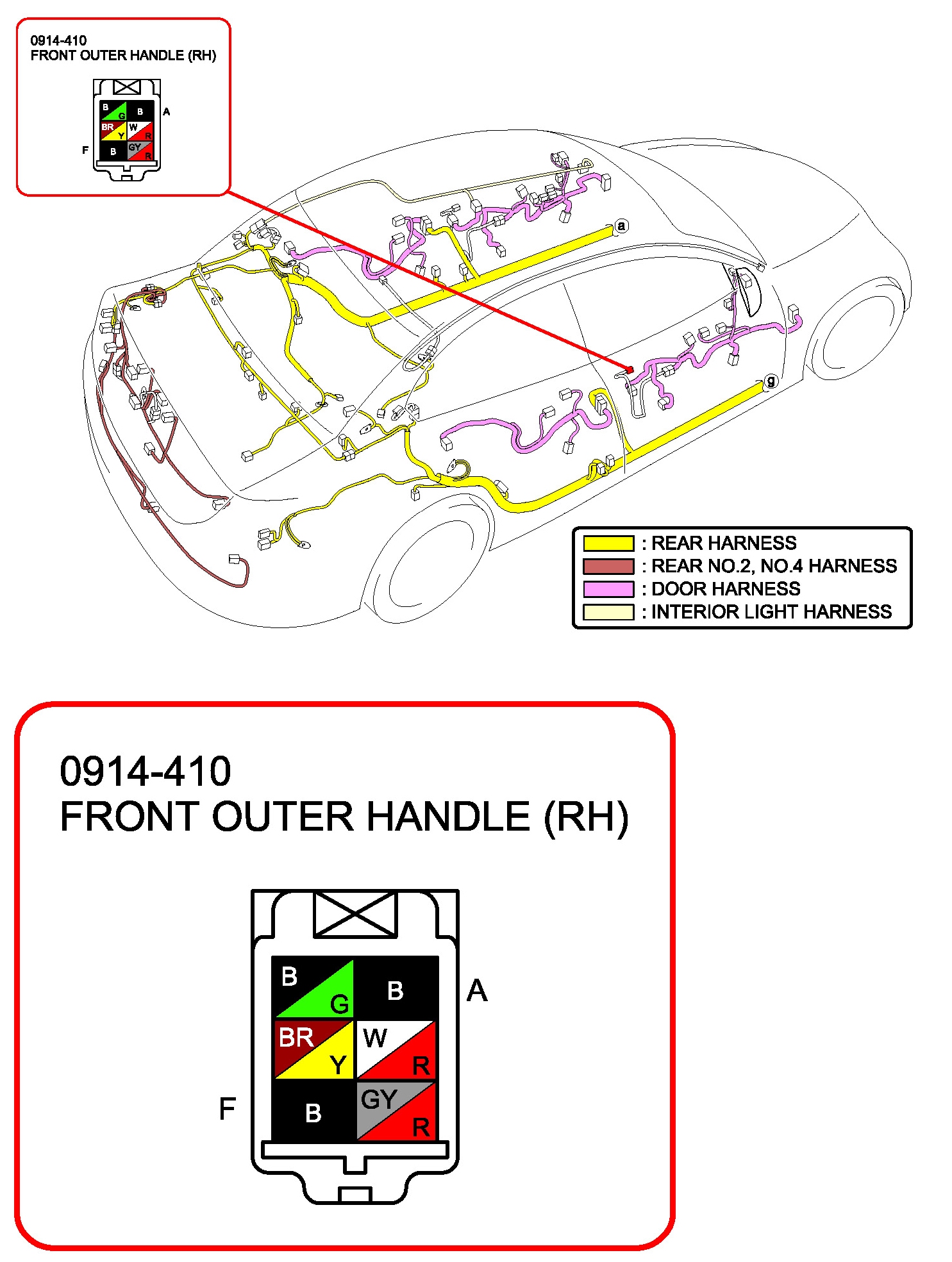 0914-410
FRONT OUTER HANDLE (RH)

B G B A
BR Y W R
F B GY R

a

g

: REAR HARNESS
: REAR NO.2, NO.4 HARNESS
: DOOR HARNESS
: INTERIOR LIGHT HARNESS

0914-410
FRONT OUTER HANDLE (RH)

B G B A
BR Y W R
F B GY R