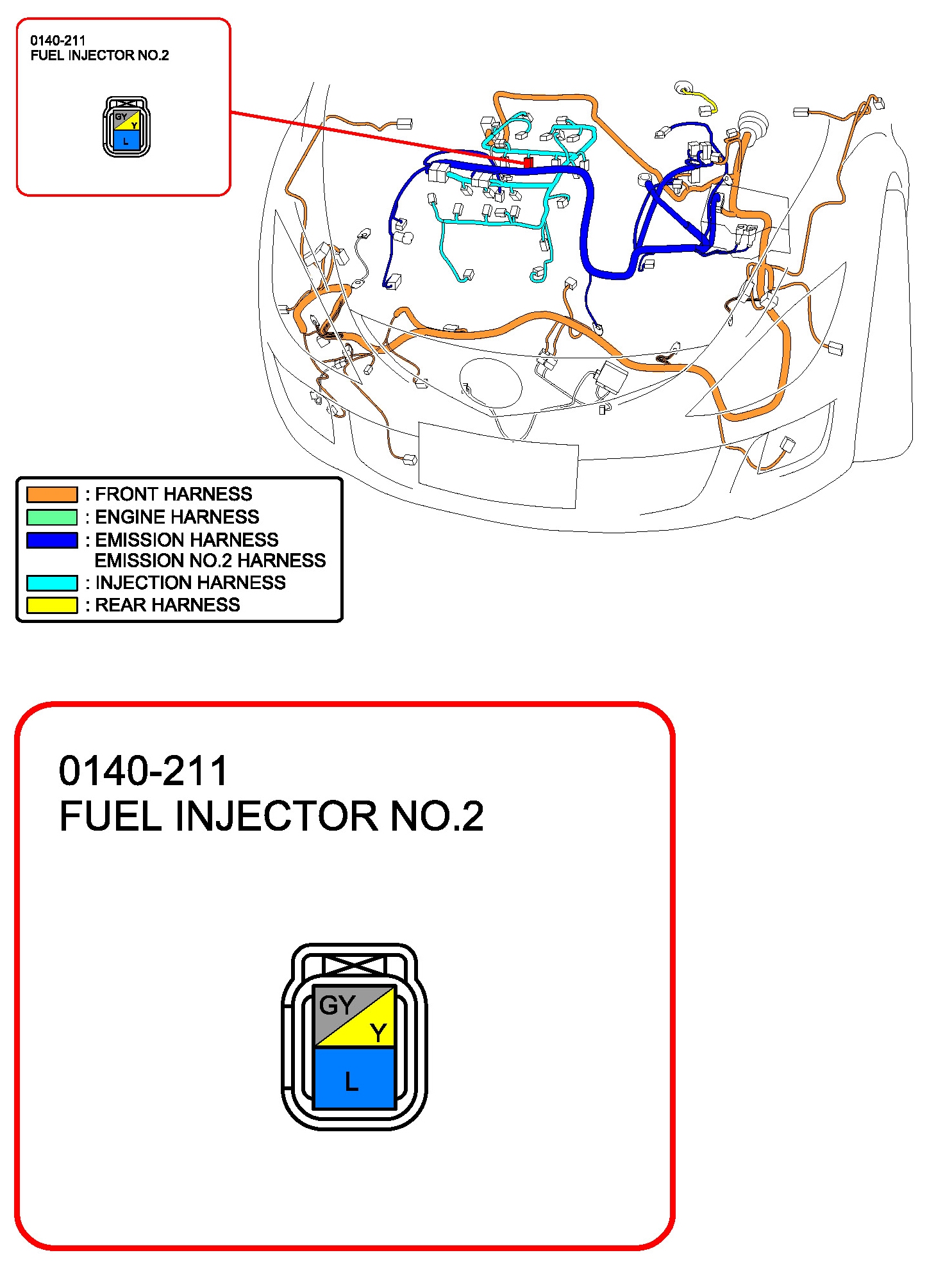 0140-211
FUEL INJECTOR NO.2

GY
Y
L

: FRONT HARNESS
: ENGINE HARNESS
: EMISSION HARNESS
EMISSION NO.2 HARNESS
: INJECTION HARNESS
: REAR HARNESS

0140-211
FUEL INJECTOR NO.2

GY
Y
L