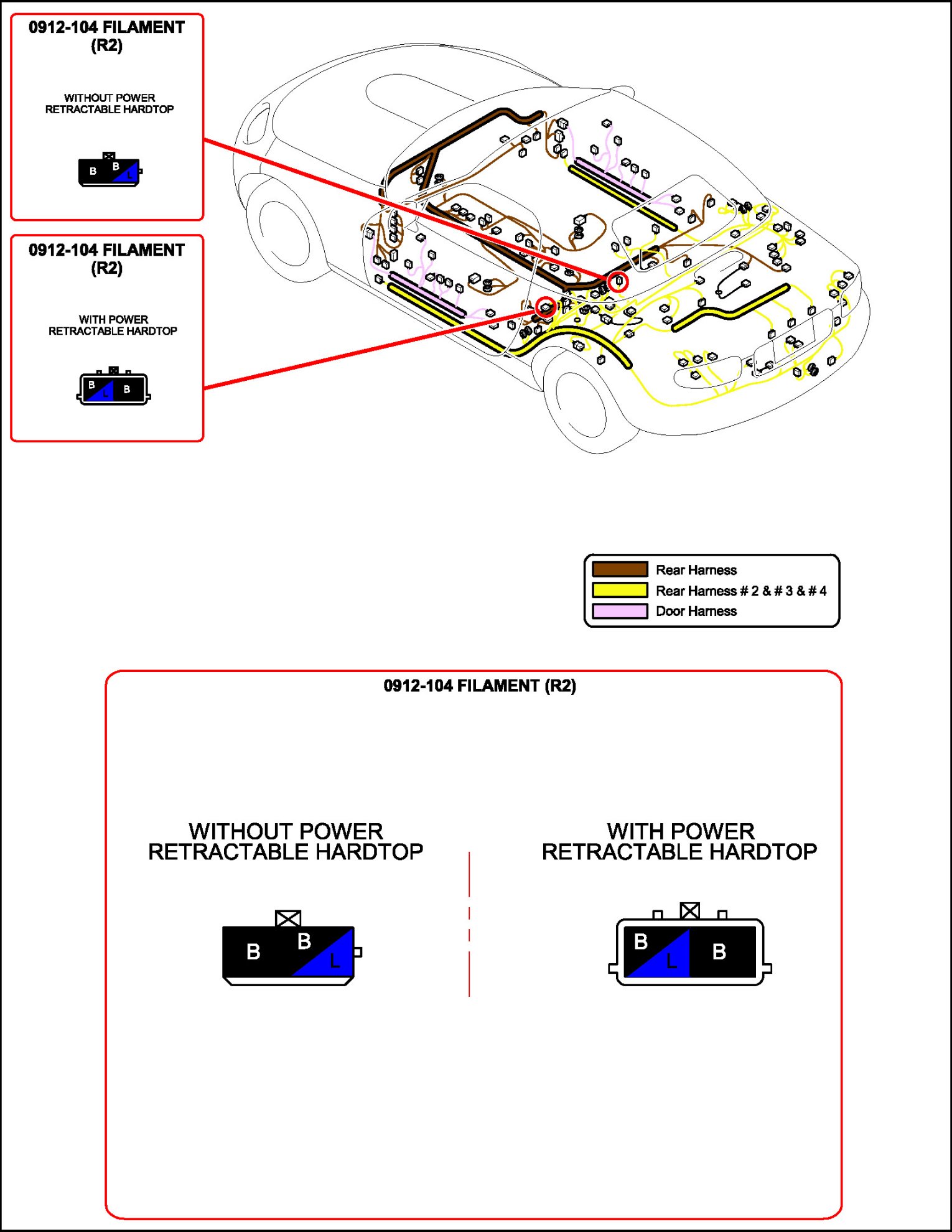 0912-104 FILAMENT (R2)

WITHOUT POWER RETRACTABLE HARDTOP

B B L

0912-104 FILAMENT (R2)

WITH POWER RETRACTABLE HARDTOP

B L B

Rear Harness
Rear Harness # 2 & # 3 & # 4
Door Harness

0912-104 FILAMENT (R2)

WITHOUT POWER RETRACTABLE HARDTOP

B B L

WITH POWER RETRACTABLE HARDTOP

B L B