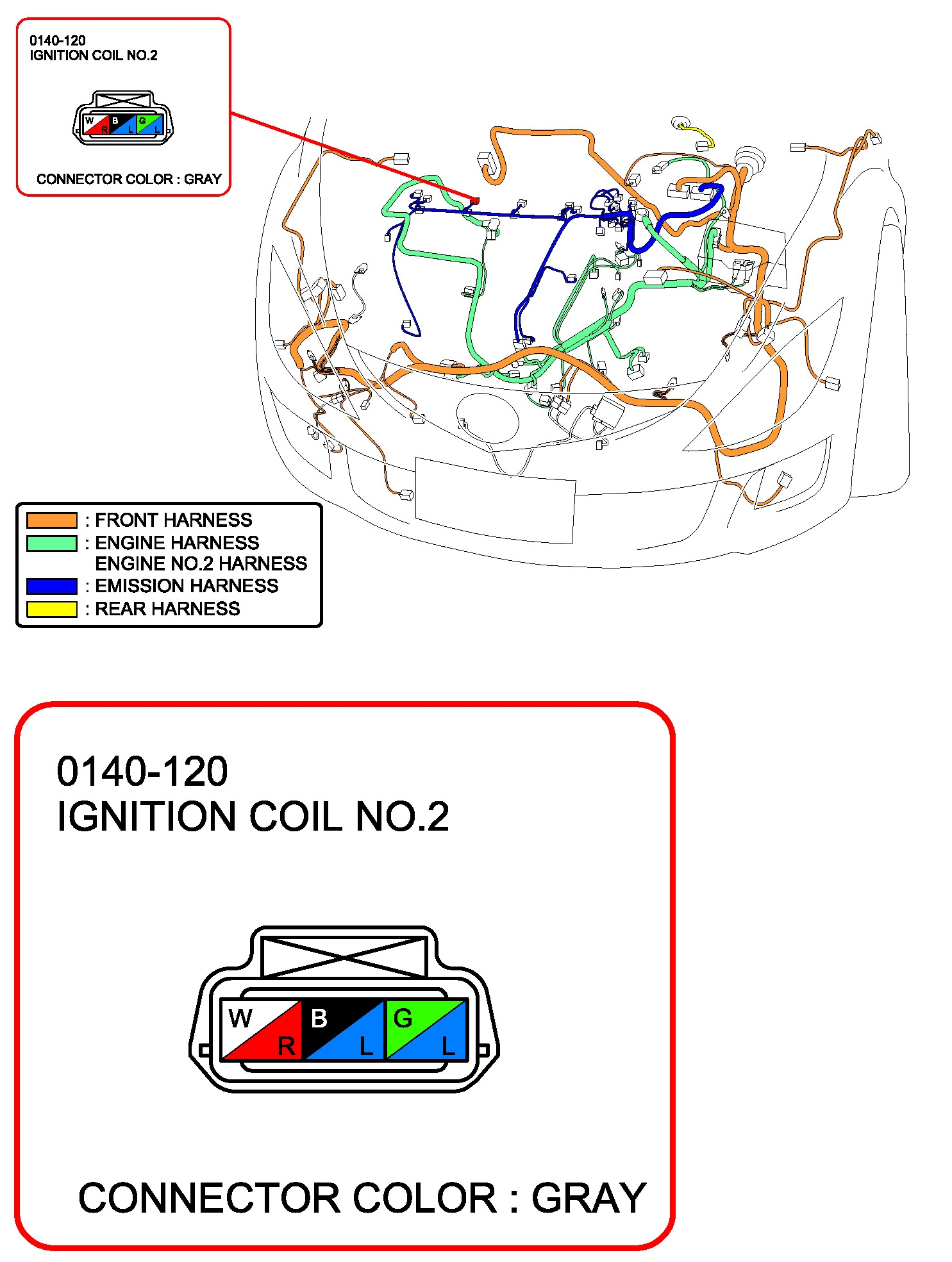 0140-120
IGNITION COIL NO.2

W R B L G L

CONNECTOR COLOR : GRAY

: FRONT HARNESS
: ENGINE HARNESS
ENGINE NO.2 HARNESS
: EMISSION HARNESS
: REAR HARNESS

0140-120
IGNITION COIL NO.2

W R B L G L

CONNECTOR COLOR : GRAY