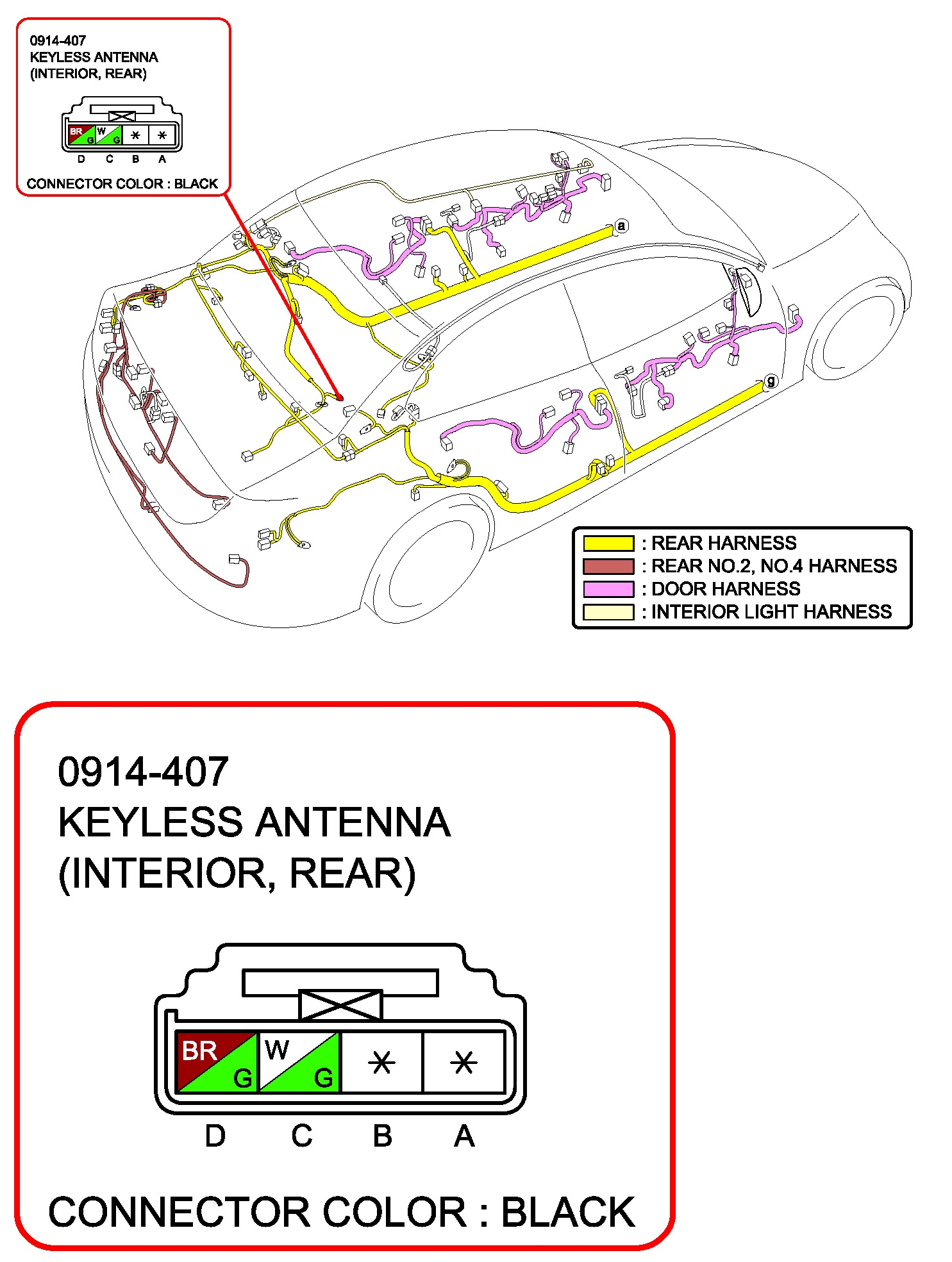 0914-407
KEYLESS ANTENNA
(INTERIOR, REAR)

BR G W G * *
D C B A

CONNECTOR COLOR : BLACK

a

g

: REAR HARNESS
: REAR NO.2, NO.4 HARNESS
: DOOR HARNESS
: INTERIOR LIGHT HARNESS

0914-407
KEYLESS ANTENNA
(INTERIOR, REAR)

BR G W G * *
D C B A

CONNECTOR COLOR : BLACK