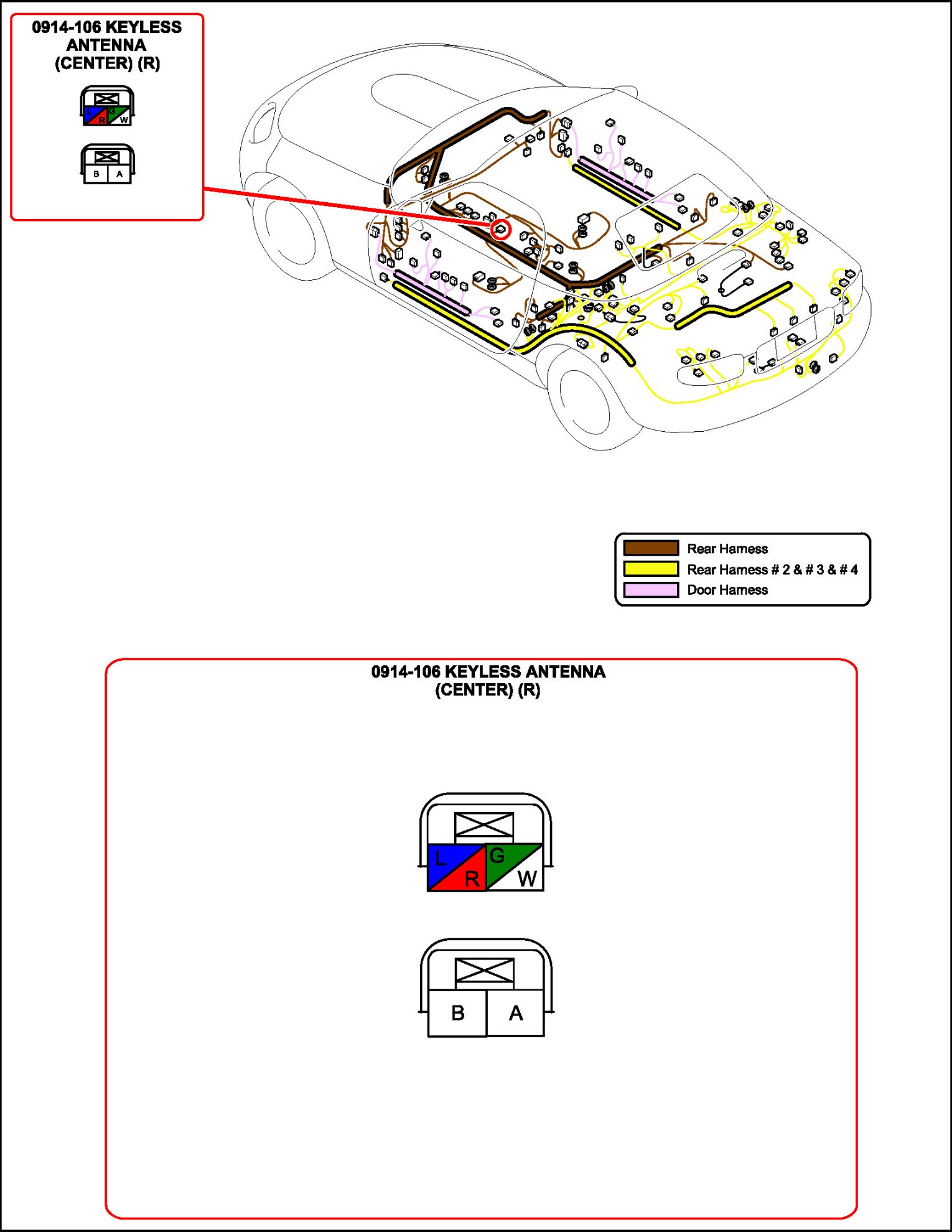 0914-106 KEYLESS ANTENNA (CENTER) (R)

L R G W

B A

Rear Harness
Rear Harness # 2 & # 3 & # 4
Door Harness

0914-106 KEYLESS ANTENNA (CENTER) (R)

L R G W

B A